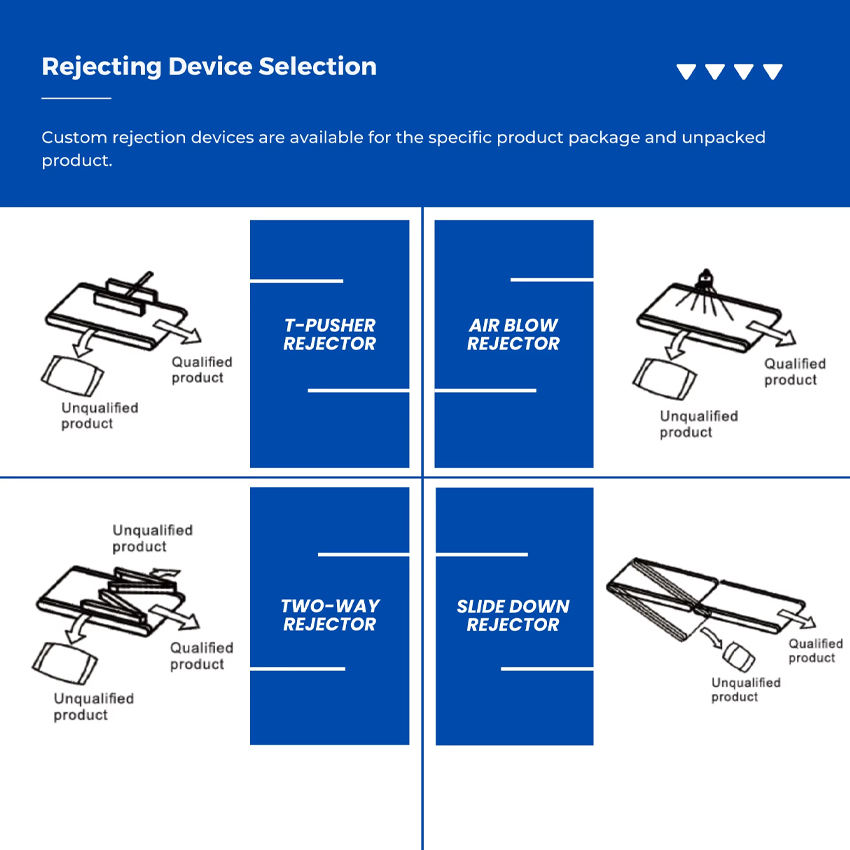 Rejecting Device Selection

Custom rejection devices are available for the specific product package and unpacked product.

Qualified product

Unqualified product

T-PUSHER REJECTOR

AIR BLOW REJECTOR

Qualified product

Unqualified product

Unqualified product

Qualified product

Unqualified product

TWO-WAY REJECTOR

SLIDE DOWN REJECTOR

Qualified product

Unqualified product