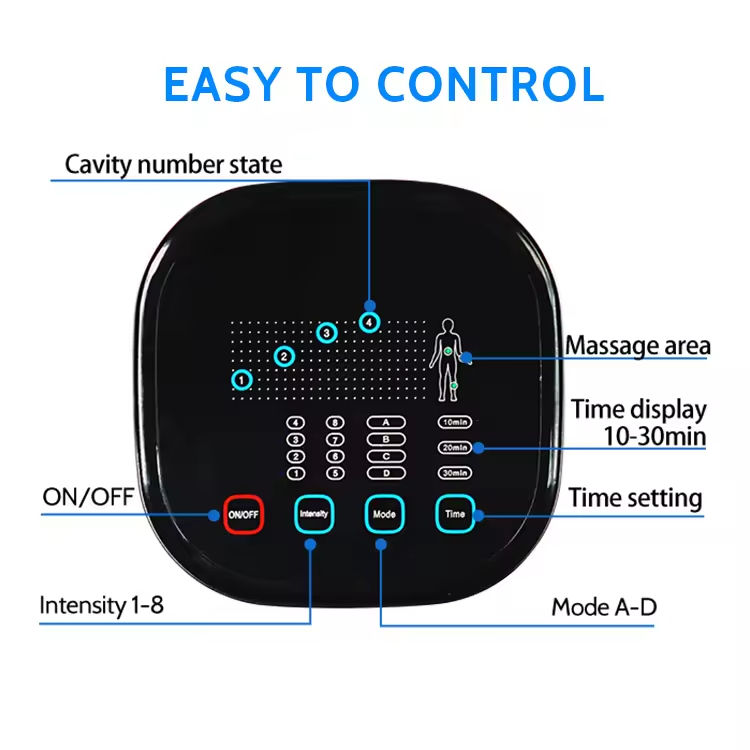 EASY TO CONTROL

Cavity number state

4
3
2
1

Massage area

Time display
10-30min

4 8 A 10min
3 7 B 20min
2 6 C 30min
1 5 D

ON/OFF

ON/OFF Intensity Mode Time

Time setting

Intensity 1-8

Mode A-D