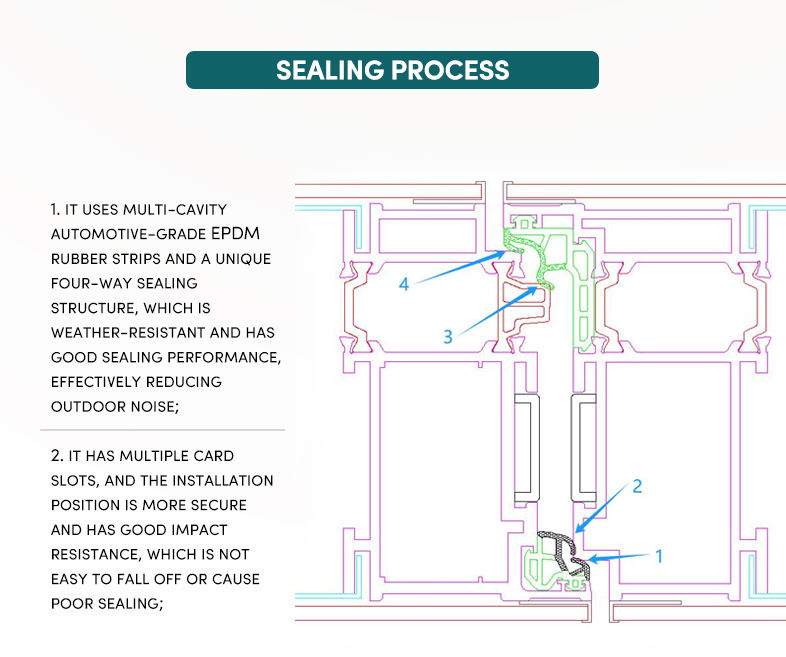 SEALING PROCESS

1. IT USES MULTI-CAVITY AUTOMOTIVE-GRADE EPDM RUBBER STRIPS AND A UNIQUE FOUR-WAY SEALING STRUCTURE, WHICH IS WEATHER-RESISTANT AND HAS GOOD SEALING PERFORMANCE, EFFECTIVELY REDUCING OUTDOOR NOISE;

2. IT HAS MULTIPLE CARD SLOTS, AND THE INSTALLATION POSITION IS MORE SECURE AND HAS GOOD IMPACT RESISTANCE, WHICH IS NOT EASY TO FALL OFF OR CAUSE POOR SEALING;

4

3

2

1