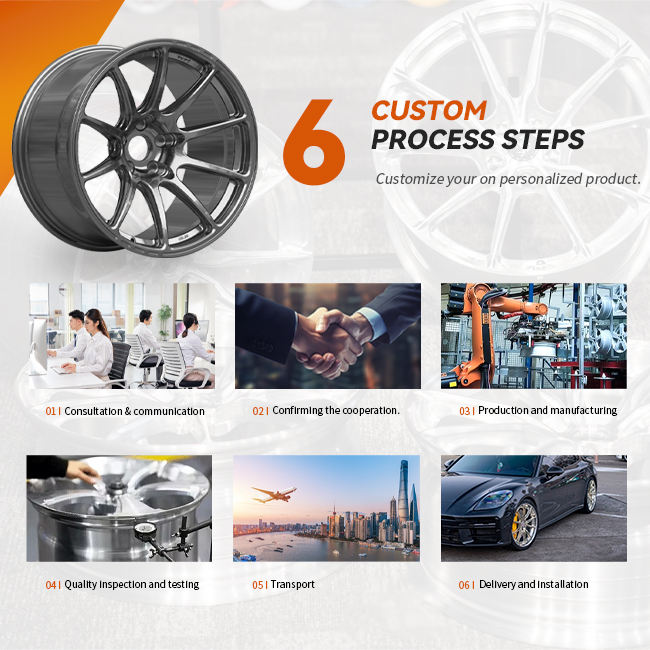 6 CUSTOM PROCESS STEPS

Customize your on personalized product.

01 | Consultation & communication

02 | Confirming the cooperation.

03 | Production and manufacturing

04 | Quality inspection and testing

05 | Transport

06 | Delivery and installation