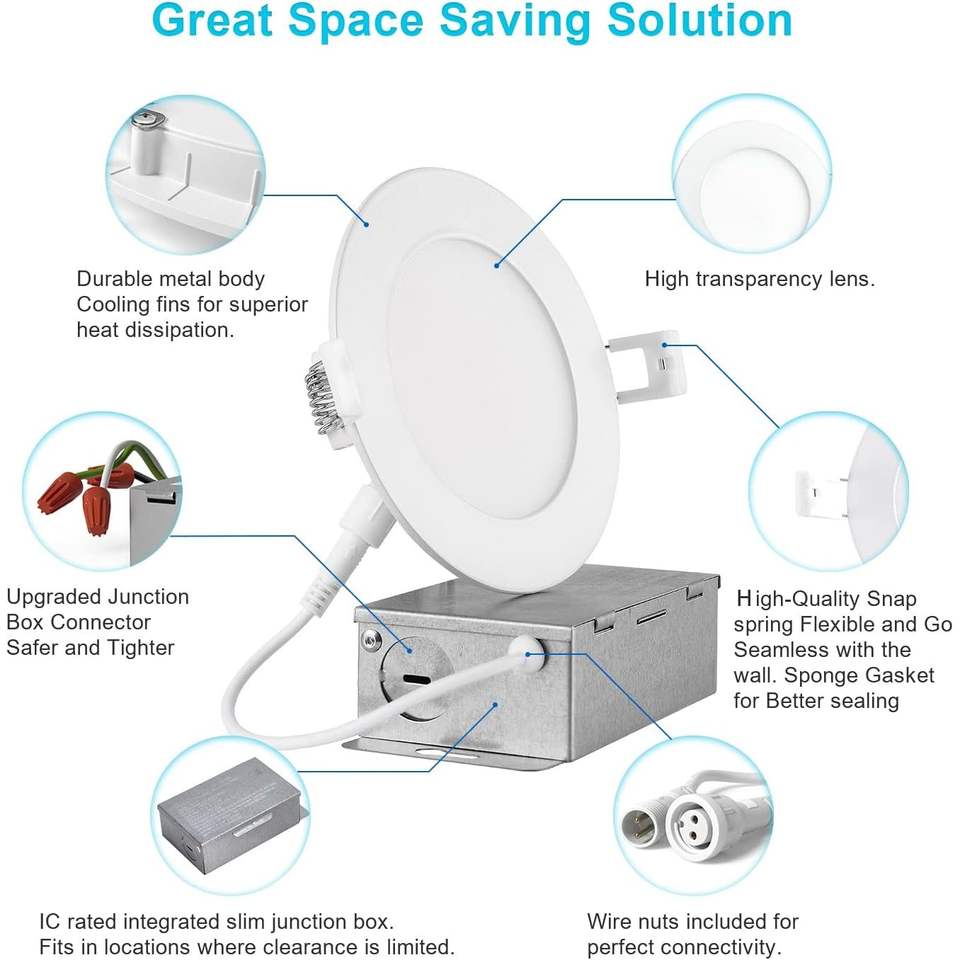 Great Space Saving Solution

Durable metal body
Cooling fins for superior heat dissipation.

High transparency lens.

Upgraded Junction Box Connector Safer and Tighter

High-Quality Snap spring Flexible and Go Seamless with the wall. Sponge Gasket for Better sealing

IC rated integrated slim junction box.
Fits in locations where clearance is limited.

Wire nuts included for perfect connectivity.