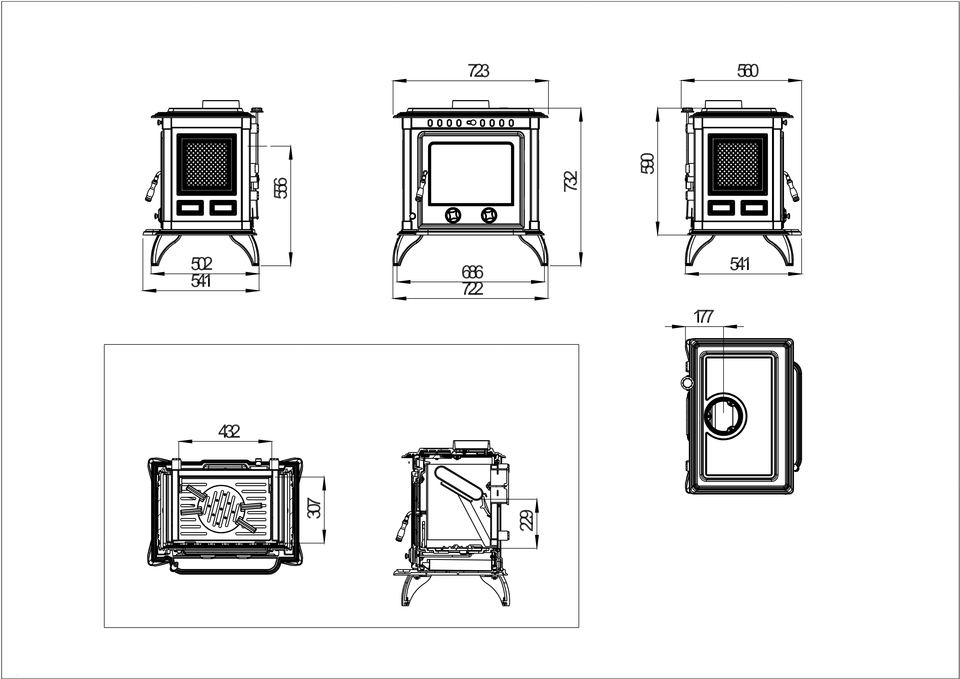 556
502
541

723
732
686
722

560
590
541

177

432
307

229