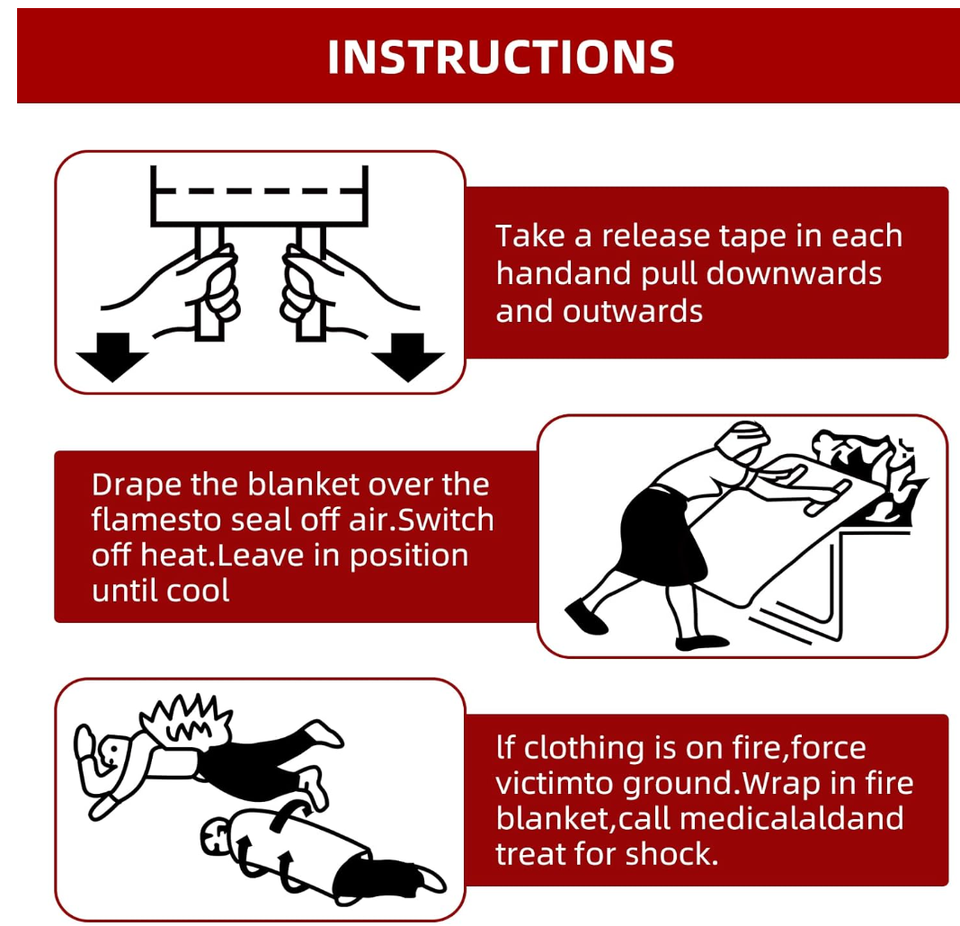 INSTRUCTIONS

Take a release tape in each handand pull downwards and outwards

Drape the blanket over the flamesto seal off air.Switch off heat.Leave in position until cool

lf clothing is on fire,force victimto ground.Wrap in fire blanket,call medicalaldand treat for shock.