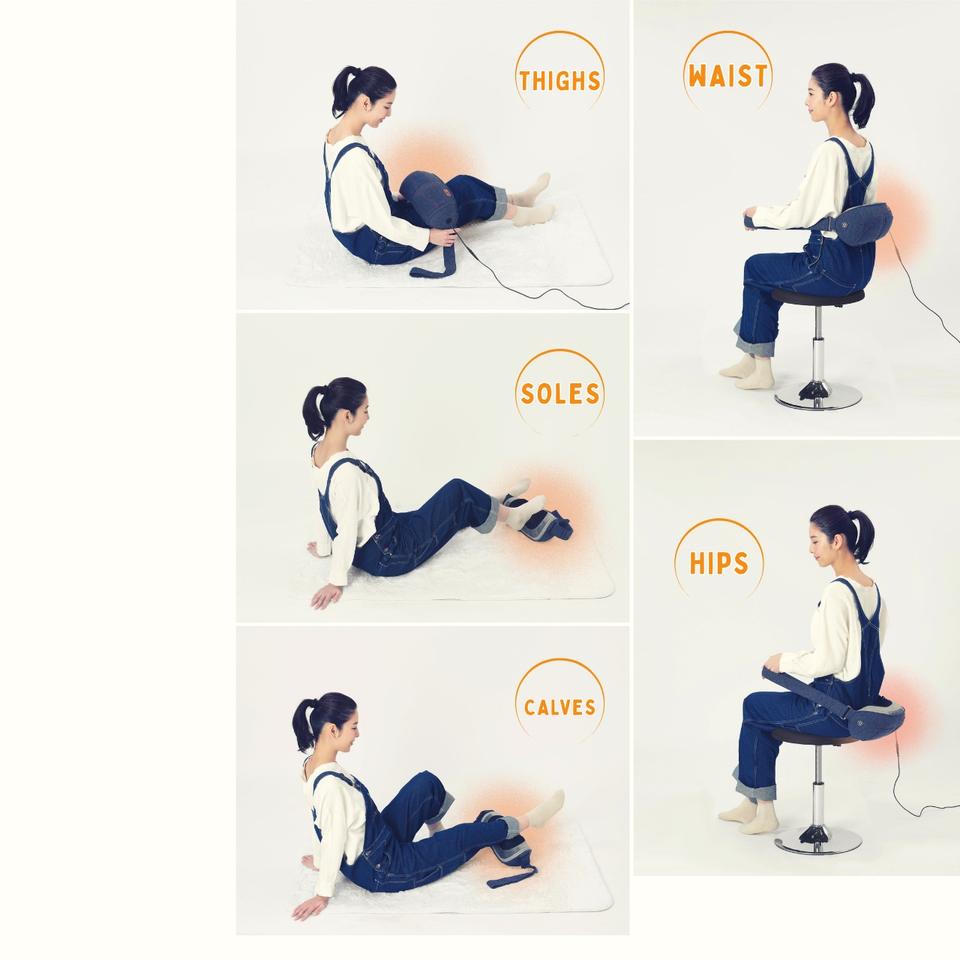 THIGHS

SOLES

CALVES

WAIST

HIPS