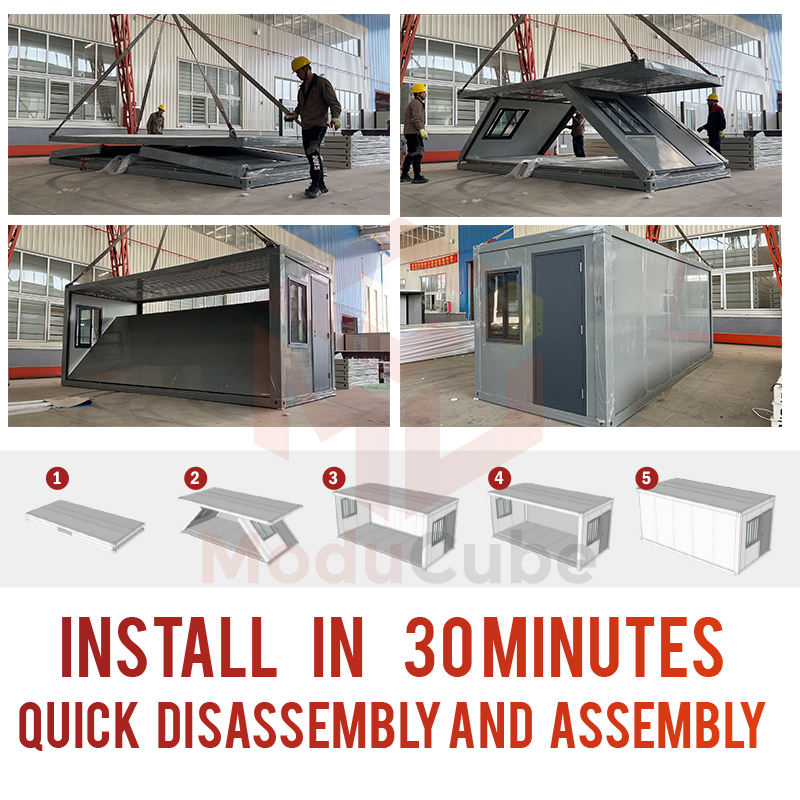 1
2
3
4
5

ModuCube

INSTALL IN 30MINUTES
QUICK DISASSEMBLY AND ASSEMBLY