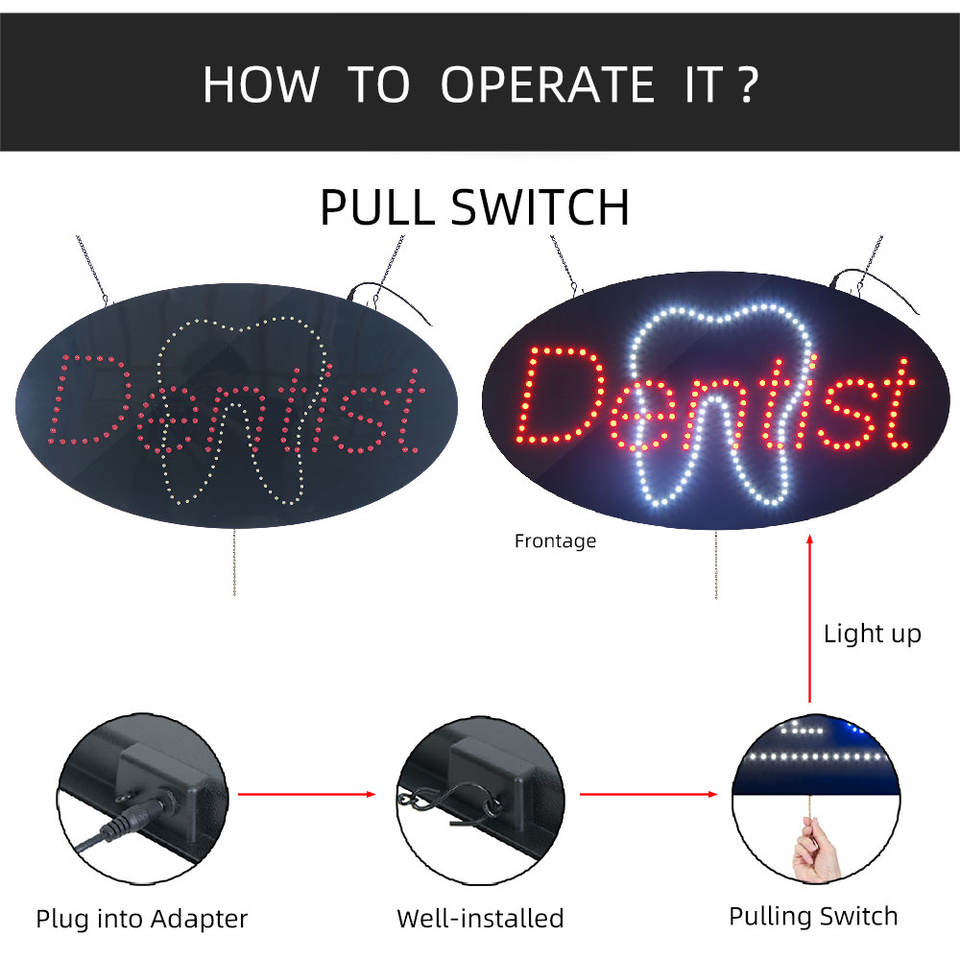 HOW TO OPERATE IT ?

PULL SWITCH

Dentist

Dentist

Frontage

Light up

Plug into Adapter

Well-installed

Pulling Switch