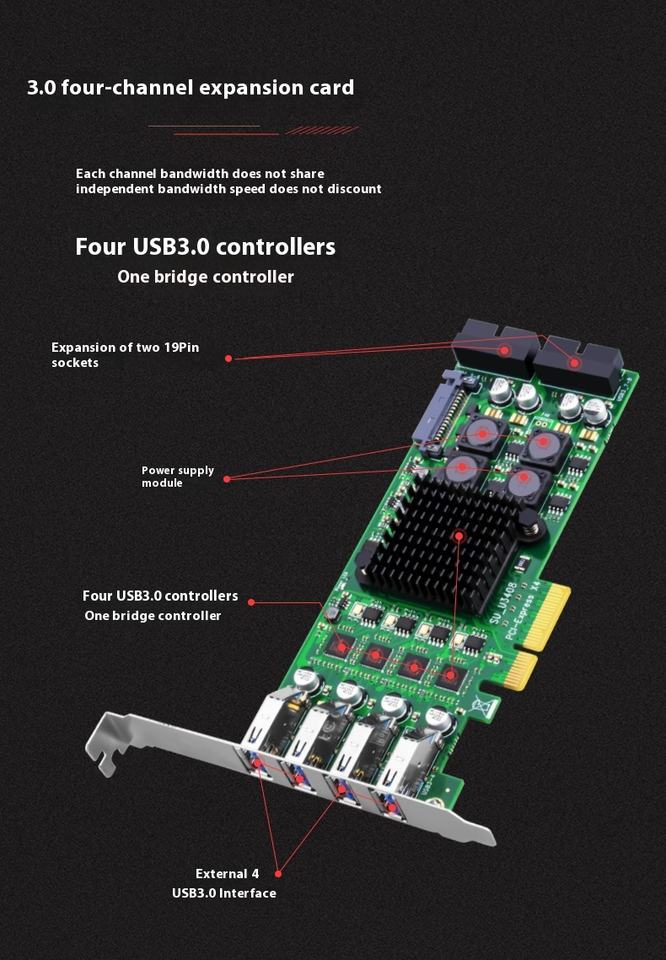 3.0 four-channel expansion card

Each channel bandwidth does not share independent bandwidth speed does not discount

Four USB3.0 controllers

One bridge controller

Expansion of two 19Pin sockets

Power supply module

Four USB3.0 controllers
One bridge controller

SU_U3408
PCI-Express X4

External 4
USB3.0 Interface