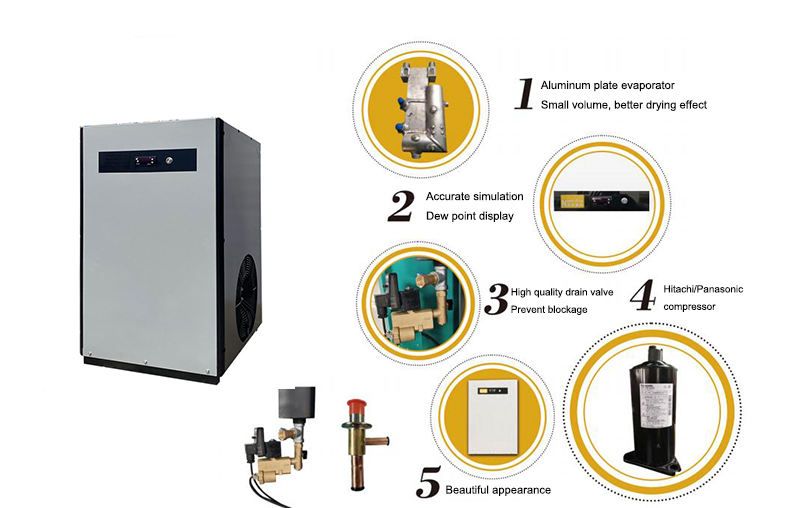 1 Aluminum plate evaporator
Small volume, better drying effect

2 Accurate simulation
Dew point display

3 High quality drain valve
Prevent blockage

4 Hitachi/Panasonic
compressor

5 Beautiful appearance