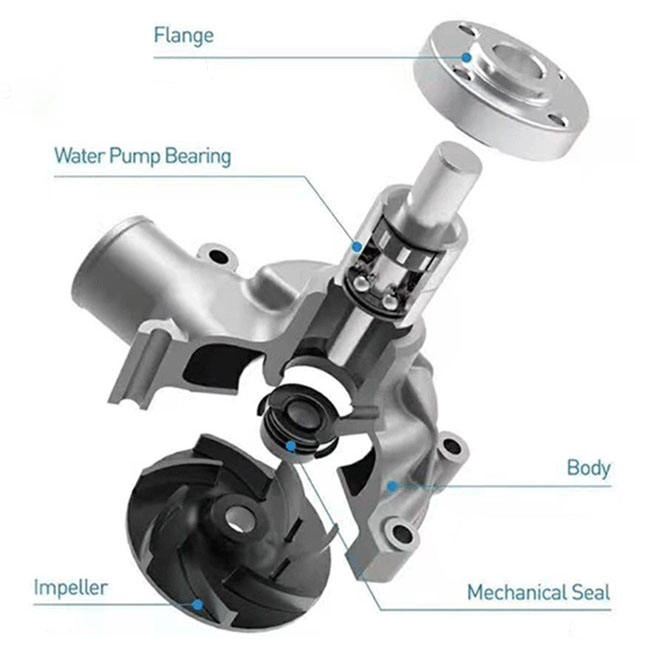 Flange

Water Pump Bearing

Body

Impeller

Mechanical Seal