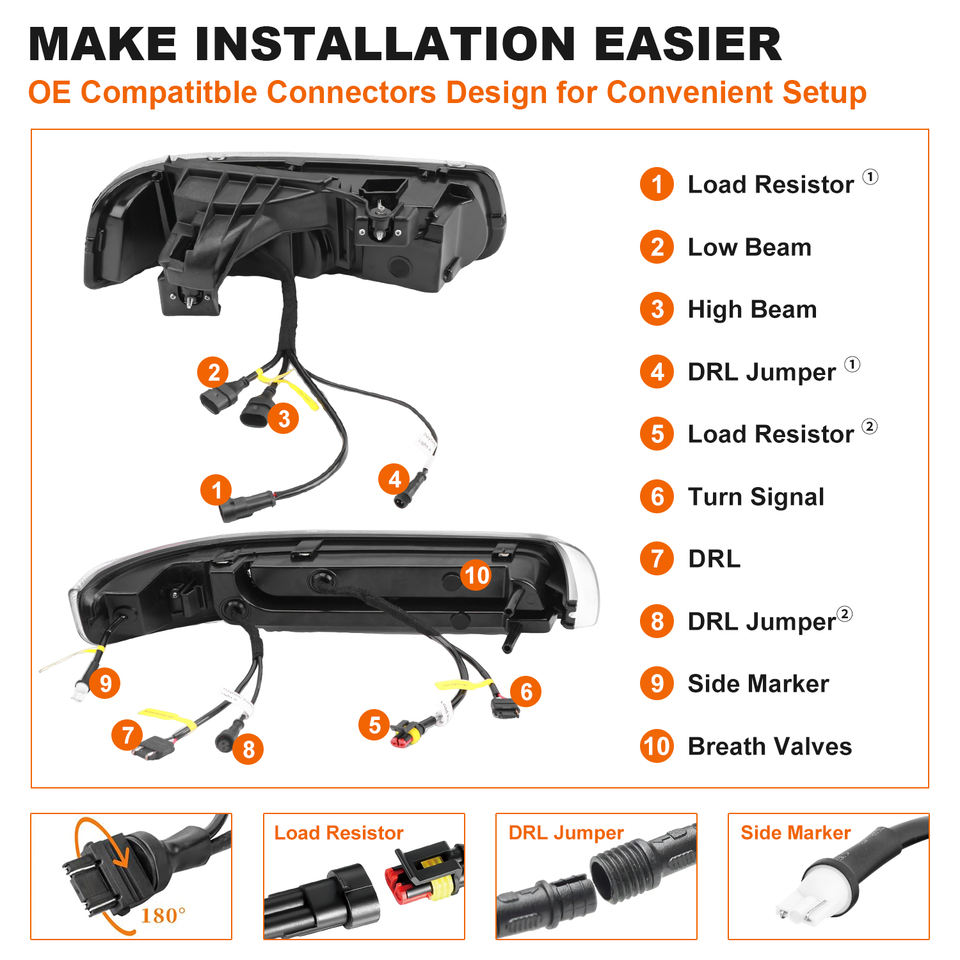 MAKE INSTALLATION EASIER
OE Compatitble Connectors Design for Convenient Setup

2
3
1
4
10
9
7
8
5
6

1 Load Resistor ①
2 Low Beam
3 High Beam
4 DRL Jumper ①
5 Load Resistor ②
6 Turn Signal
7 DRL
8 DRL Jumper②
9 Side Marker
10 Breath Valves

180°

Load Resistor

DRL Jumper

Side Marker