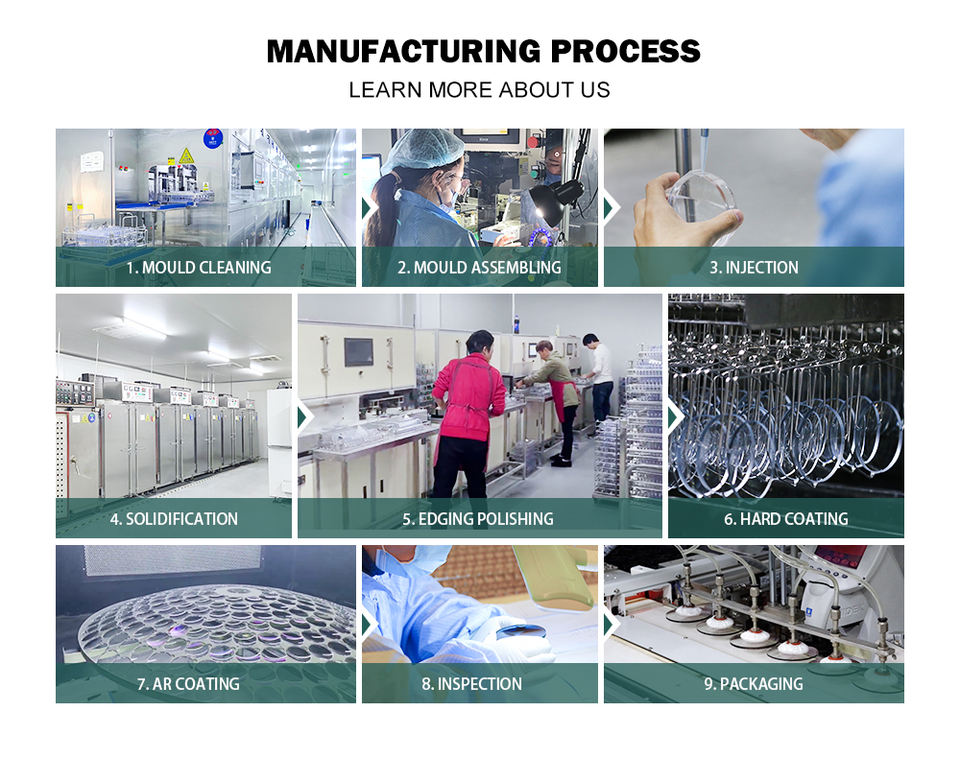 MANUFACTURING PROCESS
LEARN MORE ABOUT US

1. MOULD CLEANING
2. MOULD ASSEMBLING
3. INJECTION
4. SOLIDIFICATION
5. EDGING POLISHING
6. HARD COATING
7. AR COATING
8. INSPECTION
9. PACKAGING