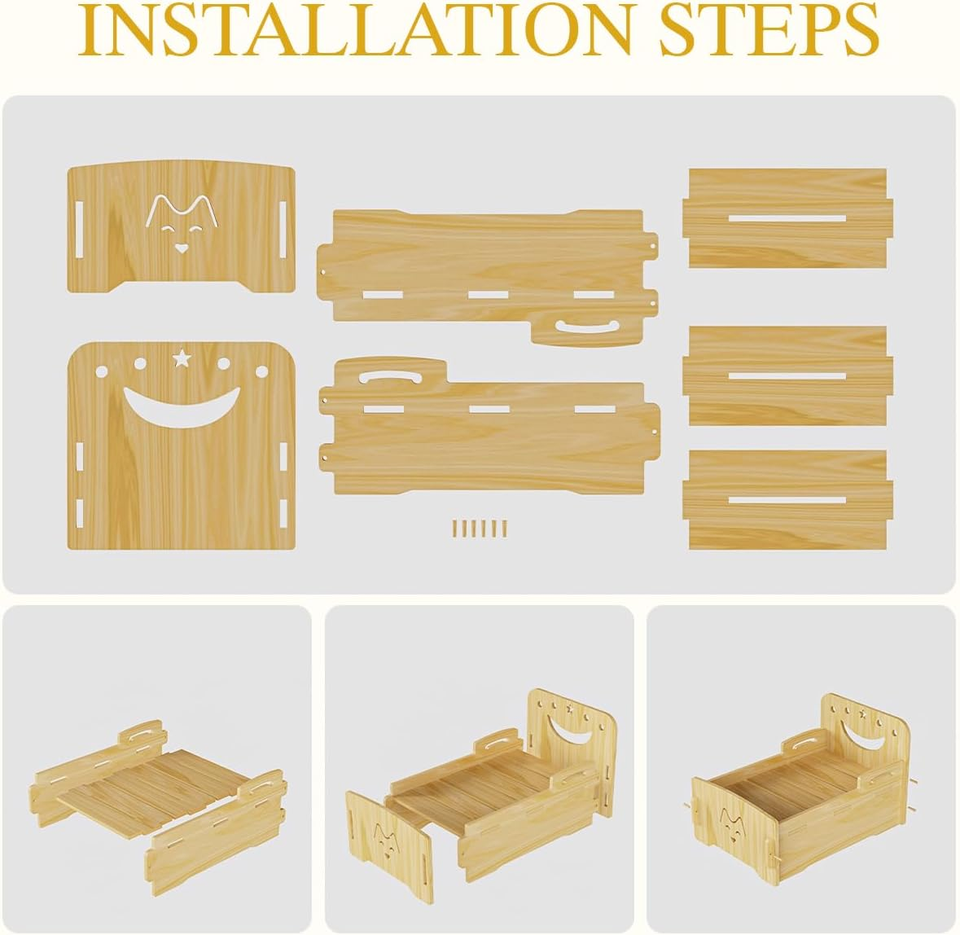 INSTALLATION STEPS