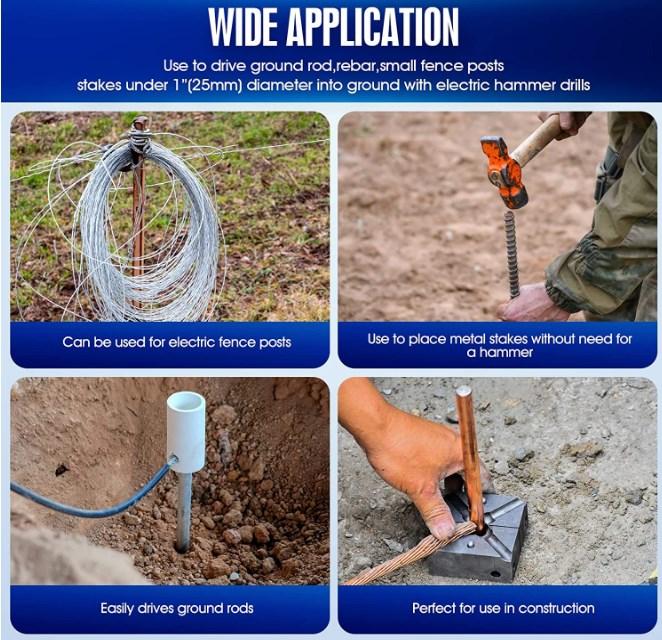 WIDE APPLICATION

Use to drive ground rod,rebar,small fence posts stakes under 1"(25mm) diameter into ground with electric hammer drills

Can be used for electric fence posts

Use to place metal stakes without need for a hammer

Easily drives ground rods

Perfect for use in construction