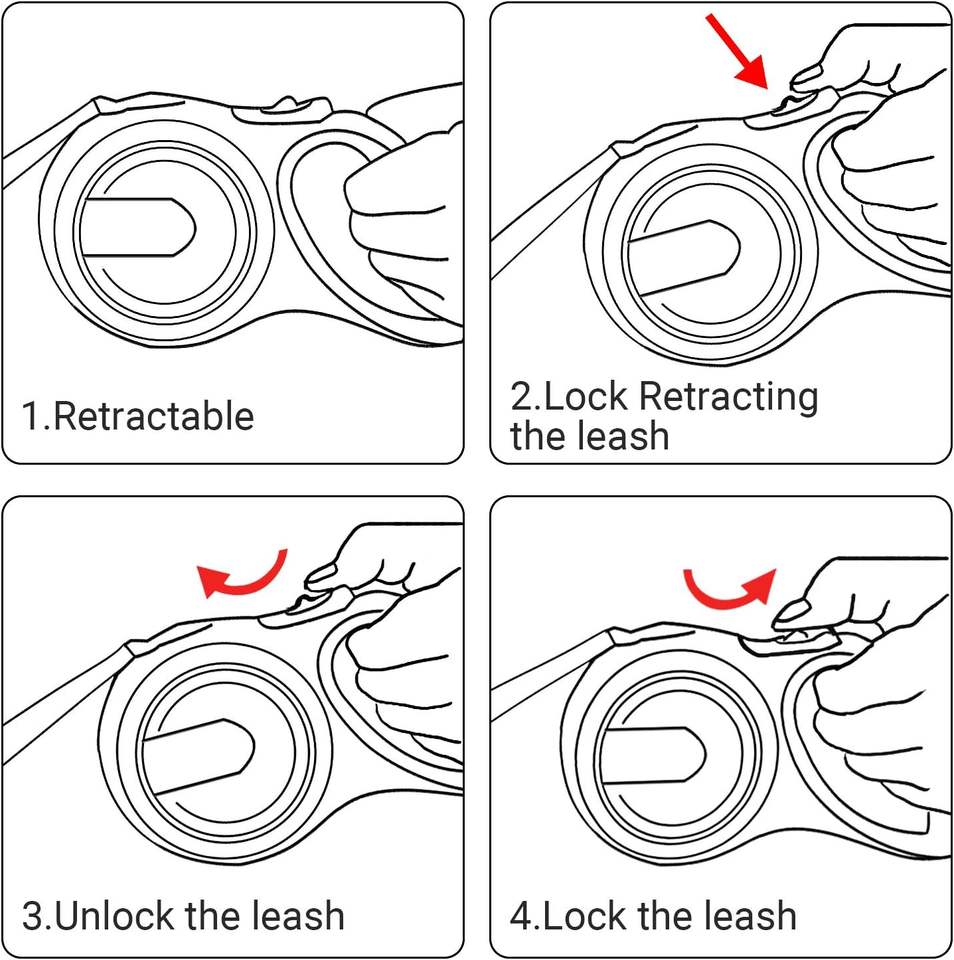 1.Retractable

2.Lock Retracting the leash

3.Unlock the leash

4.Lock the leash