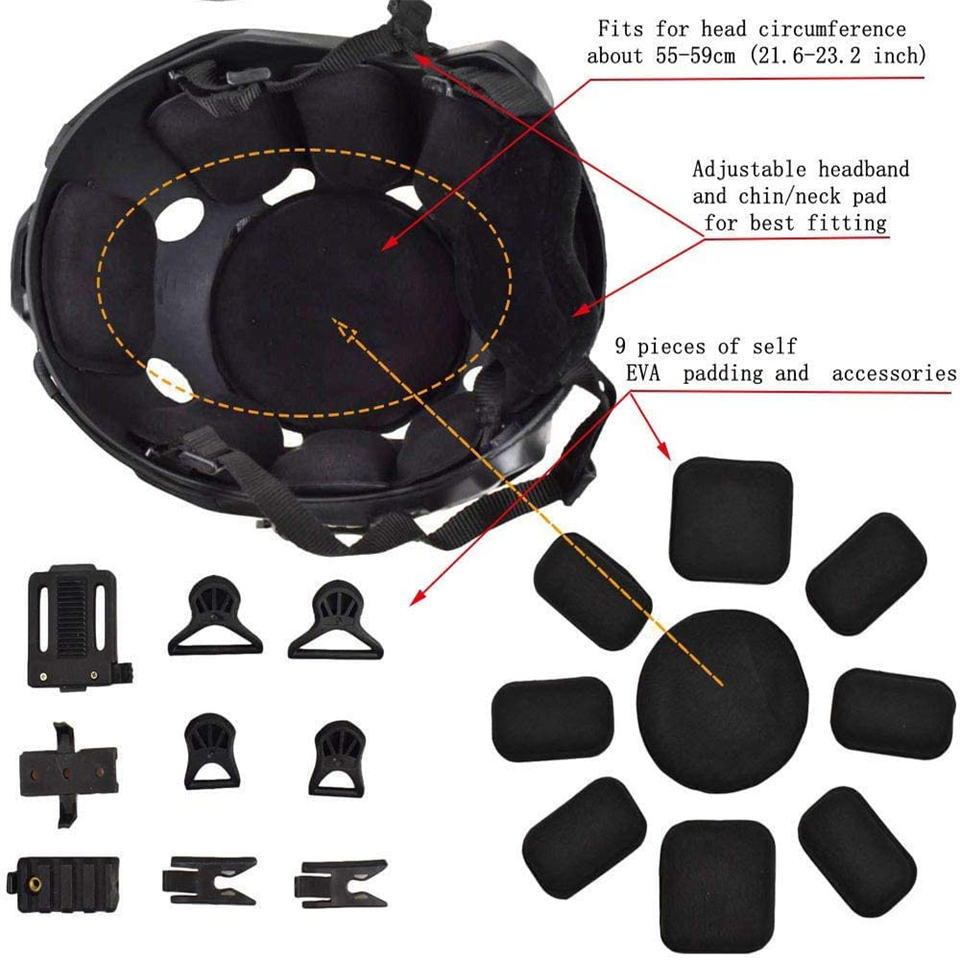 Fits for head circumference about 55-59cm (21.6-23.2 inch)

Adjustable headband and chin/neck pad for best fitting

9 pieces of self EVA padding and accessories