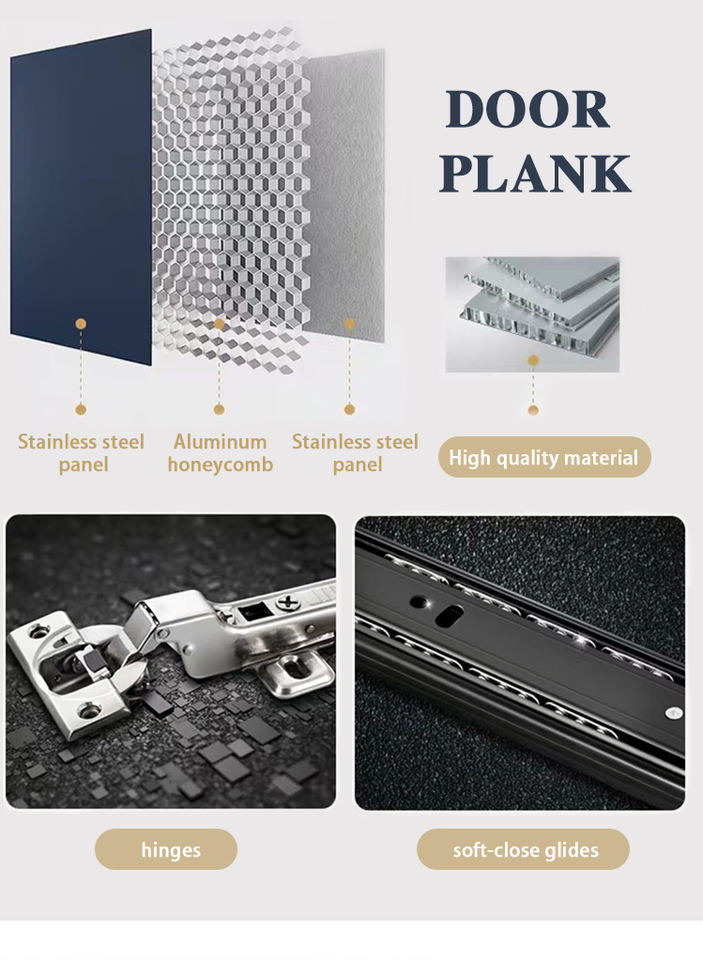 DOOR PLANK

Stainless steel panel

Aluminum honeycomb

Stainless steel panel

High quality material

hinges

soft-close glides