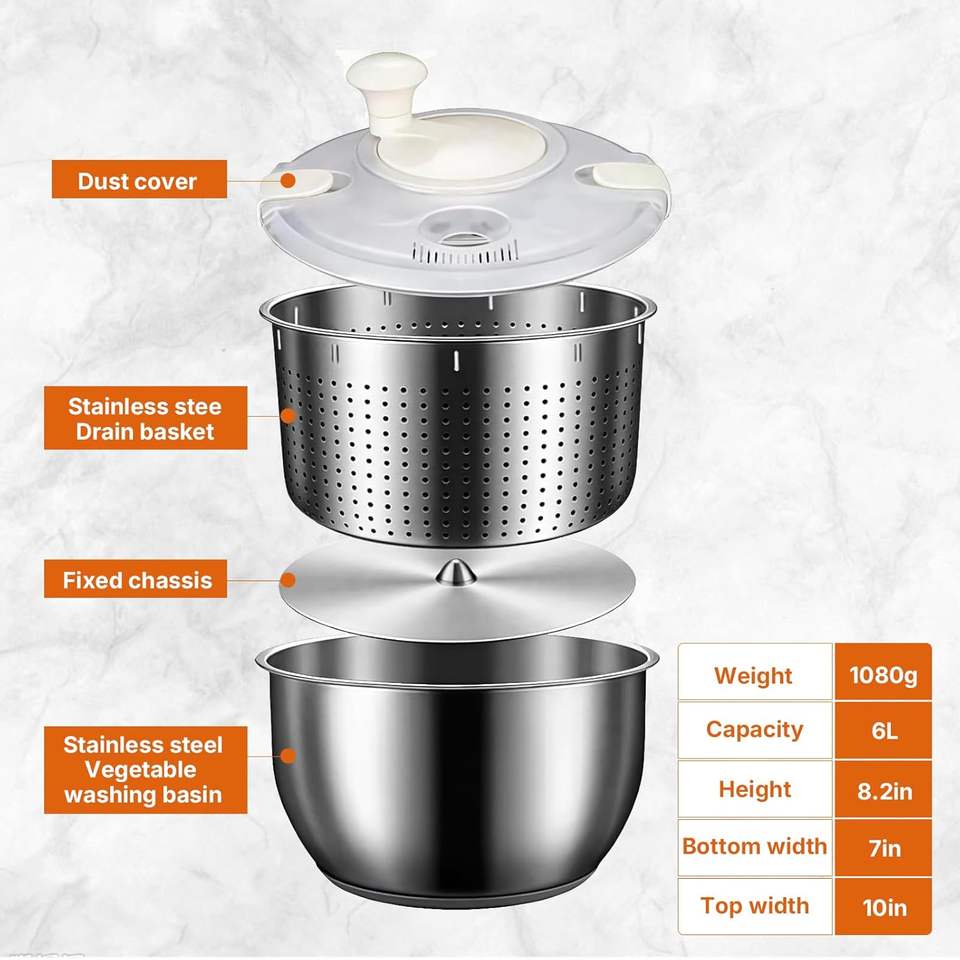 Dust cover

Stainless stee
Drain basket

Fixed chassis

Stainless steel
Vegetable
washing basin

| Weight | 1080g |
|---|---|
| Capacity | 6L |
| Height | 8.2in |
| Bottom width | 7in |
| Top width | 10in |