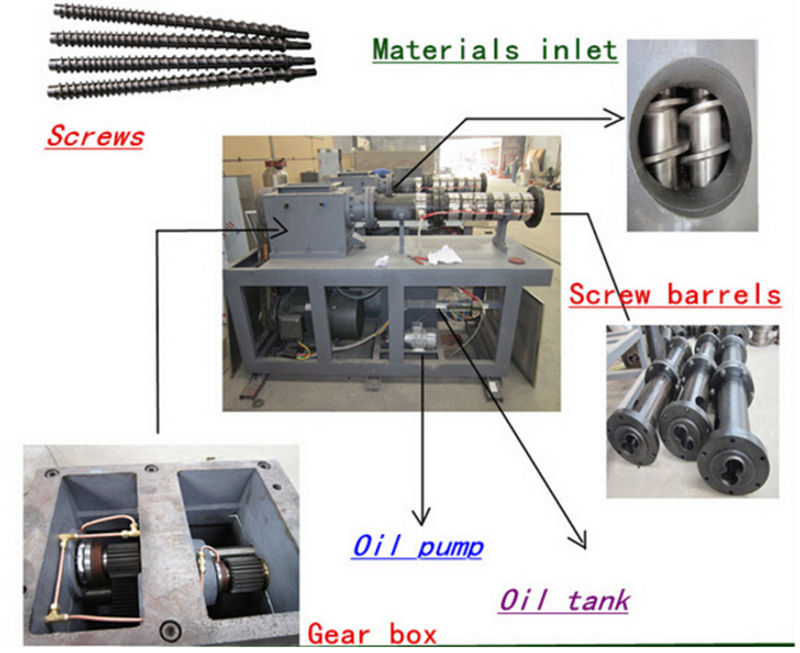 Screws

Materials inlet

Screw barrels

Oil pump

Oil tank

Gear box