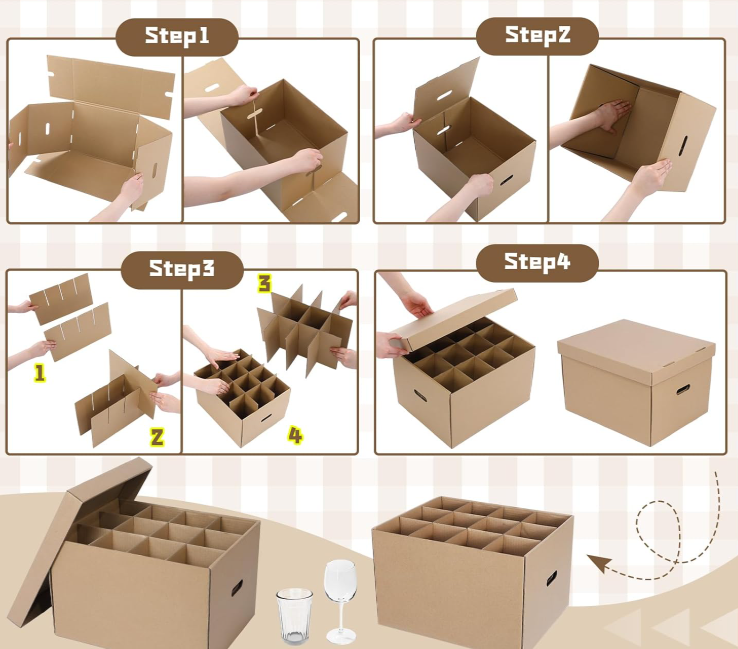 Step1

Step2

Step3

1

2

3

4

Step4