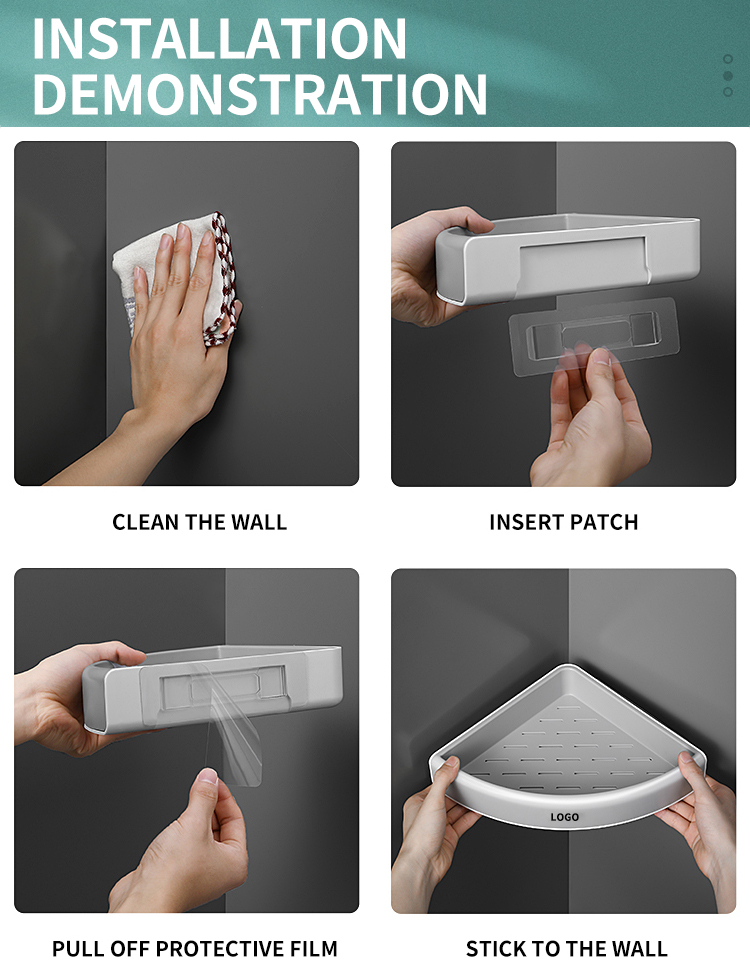 INSTALLATION DEMONSTRATION

CLEAN THE WALL

INSERT PATCH

PULL OFF PROTECTIVE FILM

LOGO

STICK TO THE WALL