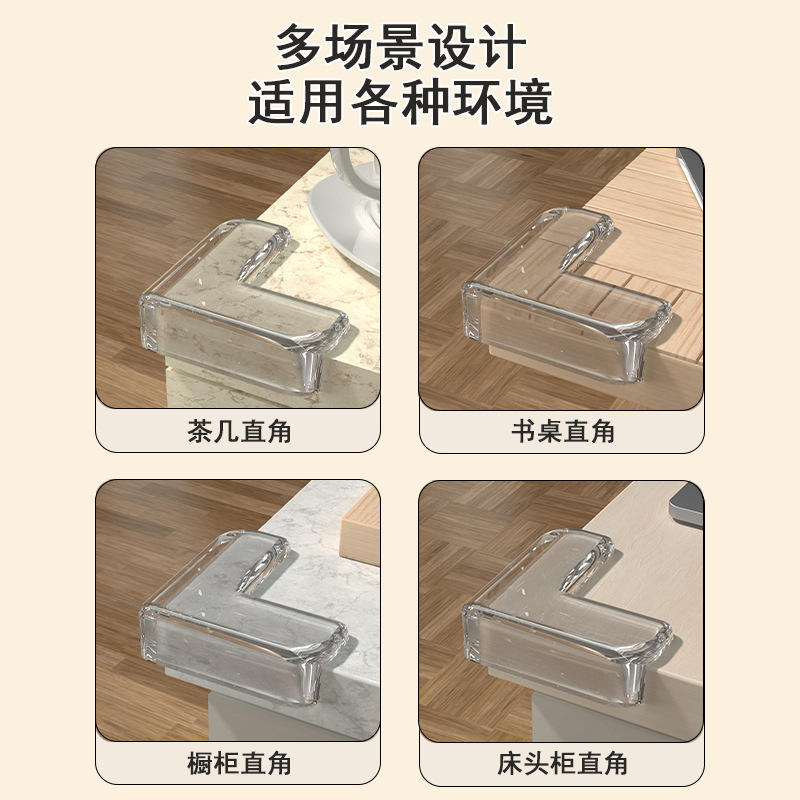 多场景设计
适用各种环境

茶几直角

书桌直角

橱柜直角

床头柜直角