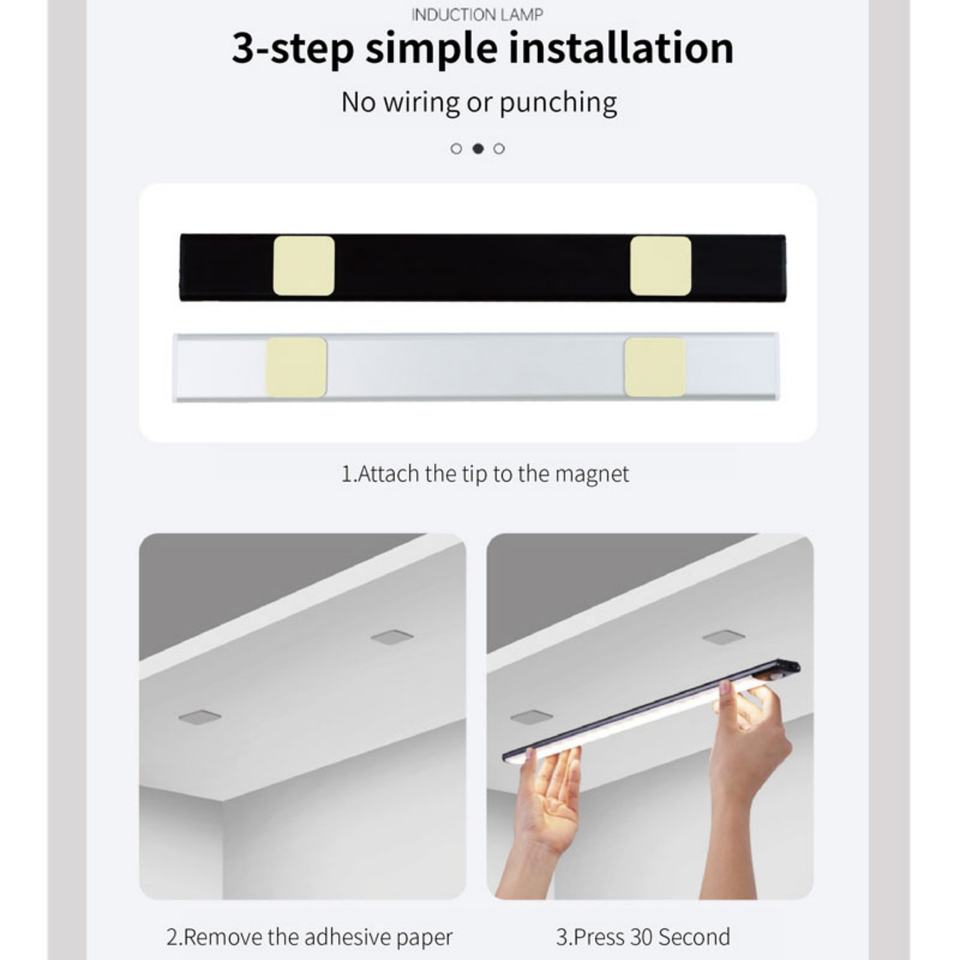 INDUCTION LAMP

3-step simple installation

No wiring or punching

1.Attach the tip to the magnet

2.Remove the adhesive paper

3.Press 30 Second