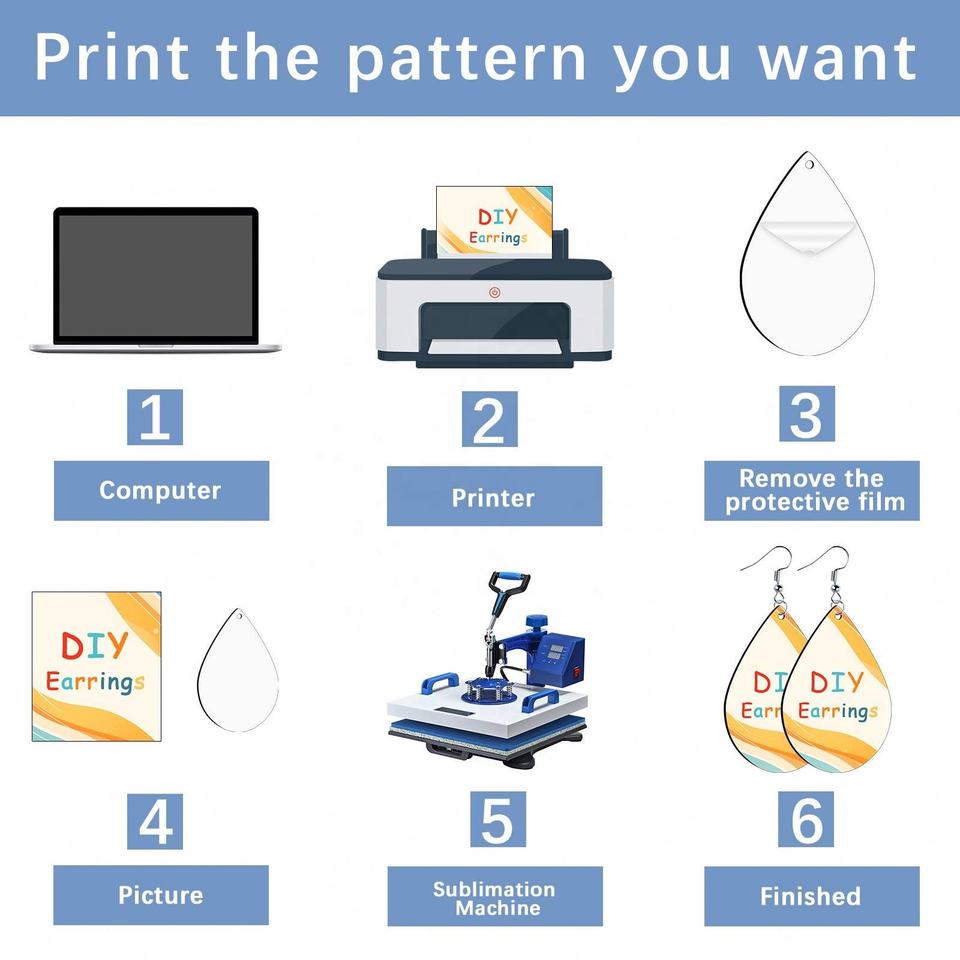 Print the pattern you want

DIY Earrings

1
Computer

2
Printer

3
Remove the protective film

DIY Earrings

4
Picture

5
Sublimation Machine

DI Earr

DIY Earrings

6
Finished