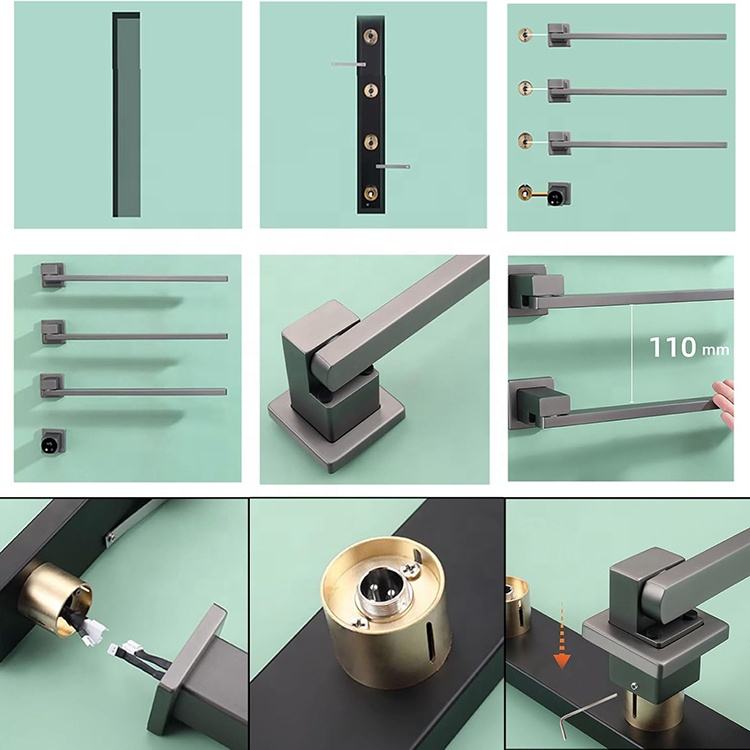 110 mm