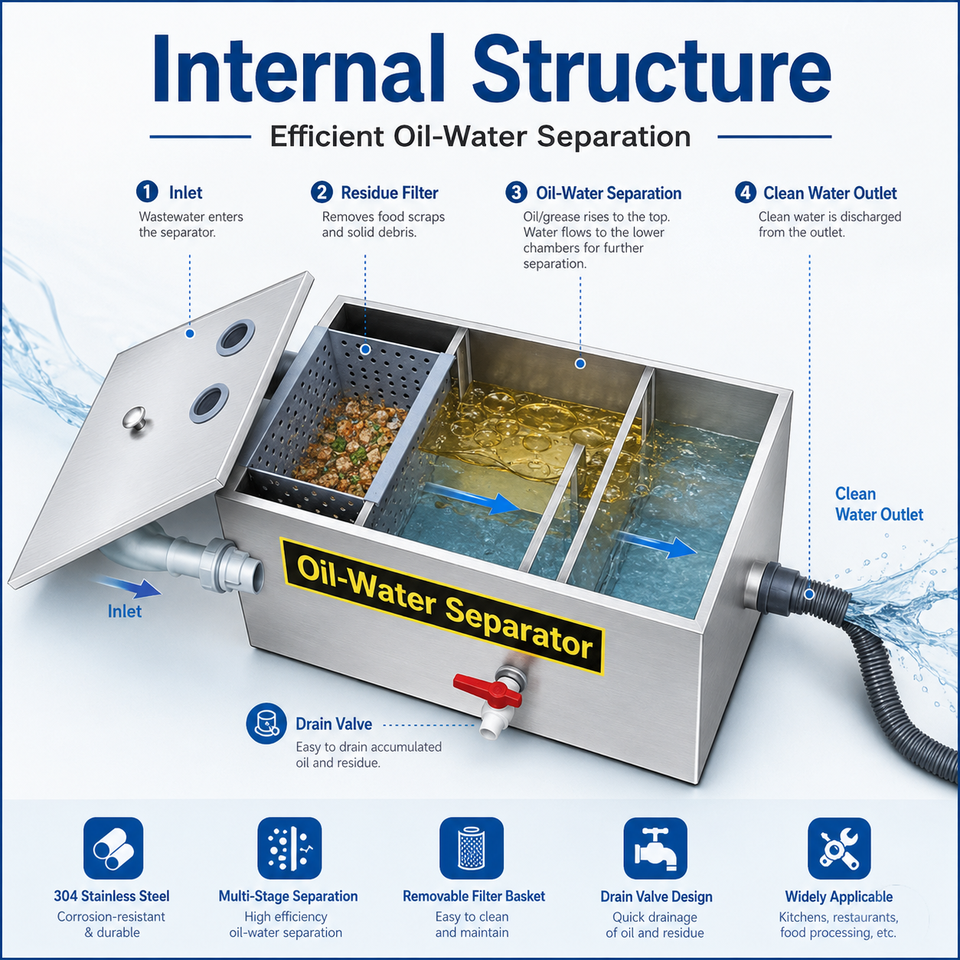 Internal Structure

Efficient Oil-Water Separation

1 Inlet
Wastewater enters the separator.

2 Residue Filter
Removes food scraps and solid debris.

3 Oil-Water Separation
Oil/grease rises to the top. Water flows to the lower chambers for further separation.

4 Clean Water Outlet
Clean water is discharged from the outlet.

Clean Water Outlet

Inlet

Oil-Water Separator

Drain Valve
Easy to drain accumulated oil and residue.

304 Stainless Steel
Corrosion-resistant & durable

Multi-Stage Separation
High efficiency oil-water separation

Removable Filter Basket
Easy to clean and maintain

Drain Valve Design
Quick drainage of oil and residue

Widely Applicable
Kitchens, restaurants, food processing, etc.