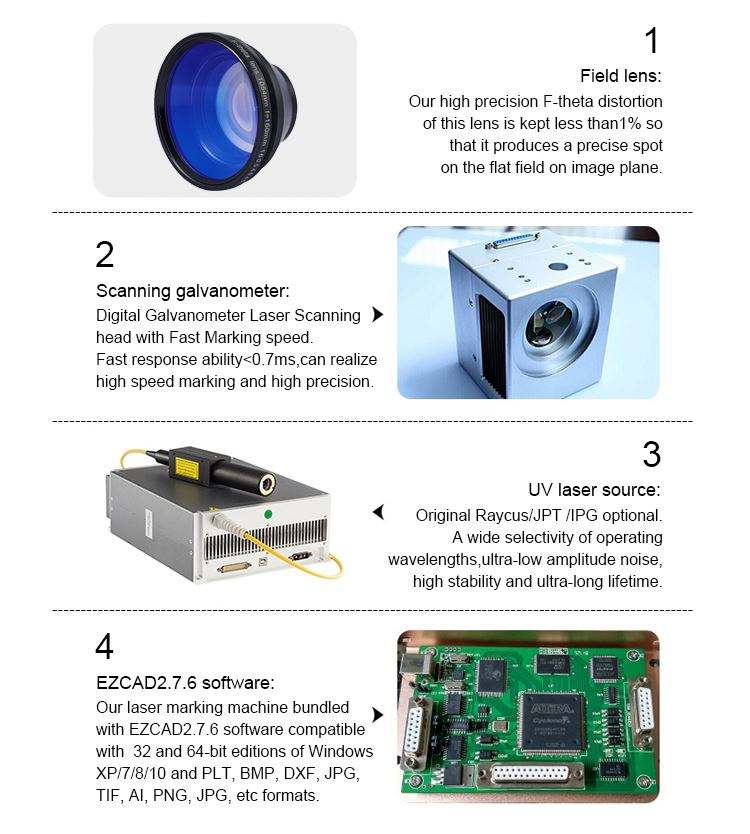 1
Field lens:
Our high precision F-theta distortion of this lens is kept less than1% so that it produces a precise spot on the flat field on image plane.

2
Scanning galvanometer:
Digital Galvanometer Laser Scanning head with Fast Marking speed.
Fast response ability<0.7ms,can realize high speed marking and high precision.

3
UV laser source:
Original Raycus/JPT /IPG optional.
A wide selectivity of operating wavelengths,ultra-low amplitude noise, high stability and ultra-long lifetime.

4
EZCAD2.7.6 software:
Our laser marking machine bundled with EZCAD2.7.6 software compatible with 32 and 64-bit editions of Windows XP/7/8/10 and PLT, BMP, DXF, JPG, TIF, AI, PNG, JPG, etc formats.

ALTERA
Cyclone