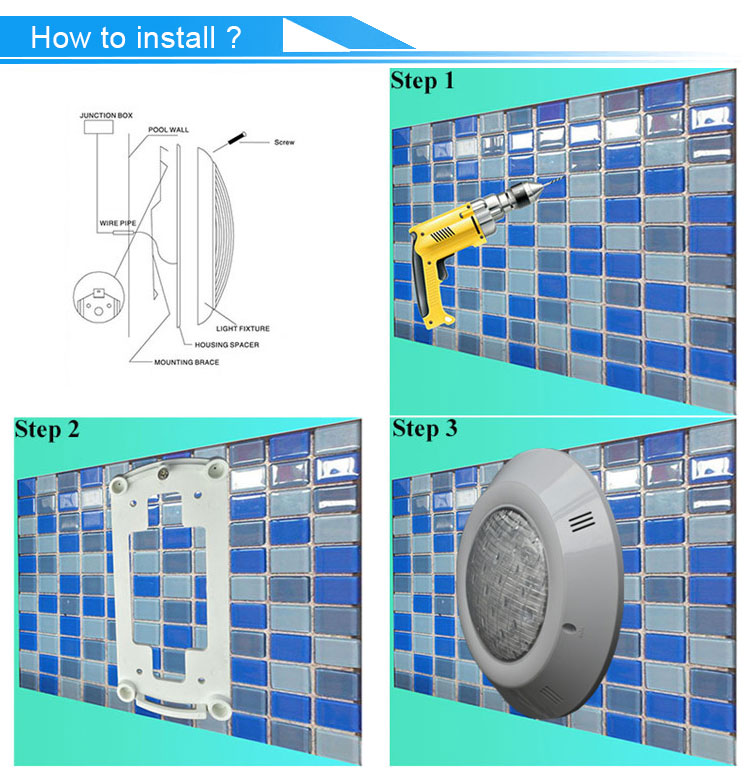 How to install ?

JUNCTION BOX
POOL WALL
Screw
WIRE PIPE
LIGHT FIXTURE
HOUSING SPACER
MOUNTING BRACE

Step 1

Step 2

Step 3