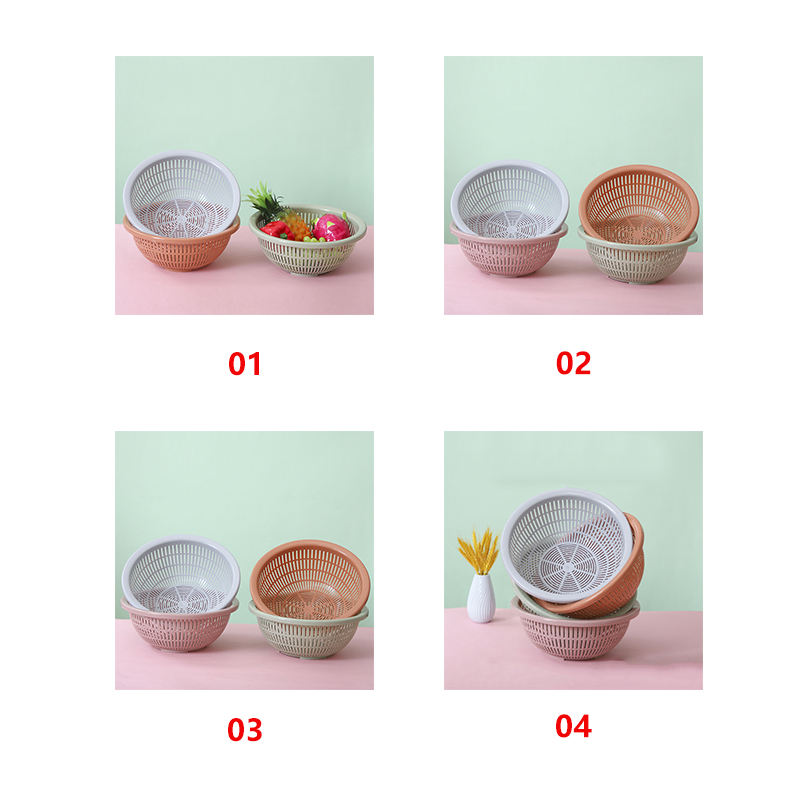 01

02

03

04