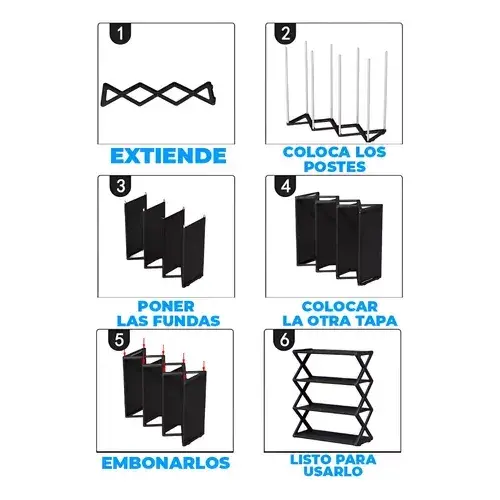 1

EXTIENDE

2

COLOCA LOS POSTES

3

PONER LAS FUNDAS

4

COLOCAR LA OTRA TAPA

5

EMBONARLOS

6

LISTO PARA USARLO