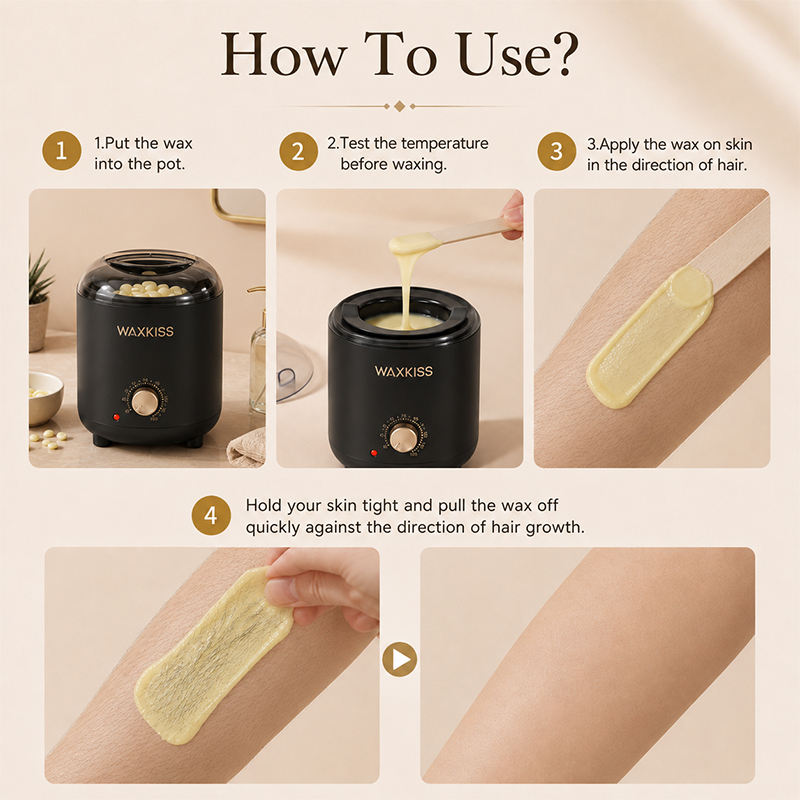 How To Use?

1 1.Put the wax into the pot.

2 2.Test the temperature before waxing.

3 3.Apply the wax on skin in the direction of hair.

WAXKISS

WAXKISS

4 Hold your skin tight and pull the wax off quickly against the direction of hair growth.