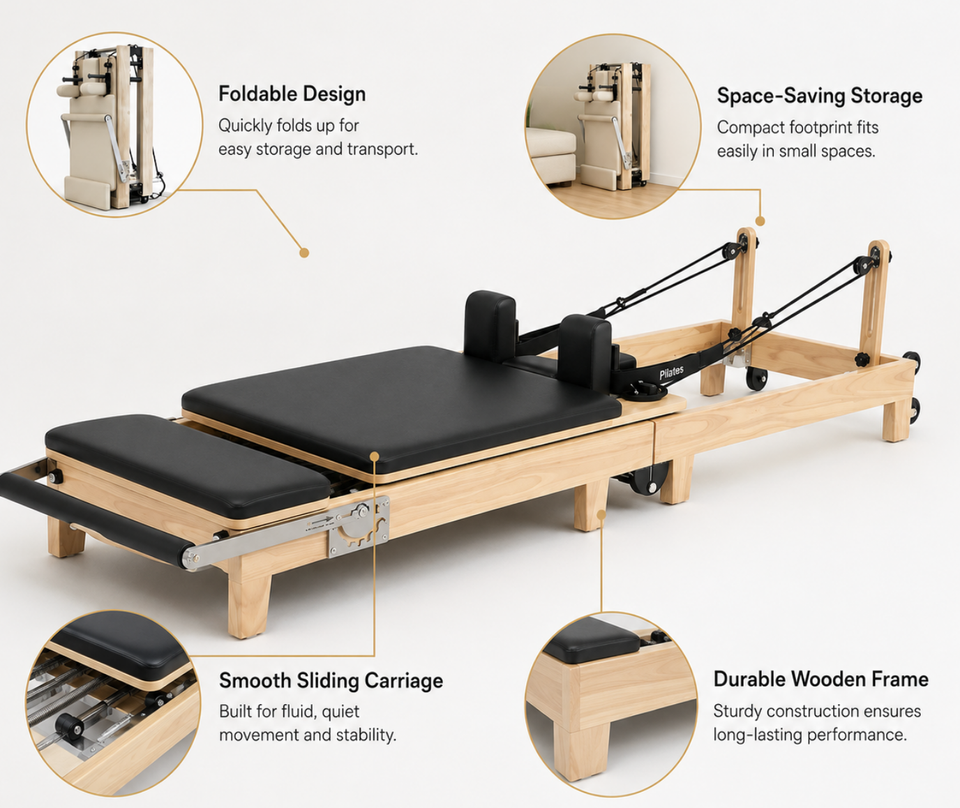 Foldable Design
Quickly folds up for easy storage and transport.

Space-Saving Storage
Compact footprint fits easily in small spaces.

Pilates

Smooth Sliding Carriage
Built for fluid, quiet movement and stability.

Durable Wooden Frame
Sturdy construction ensures long-lasting performance.