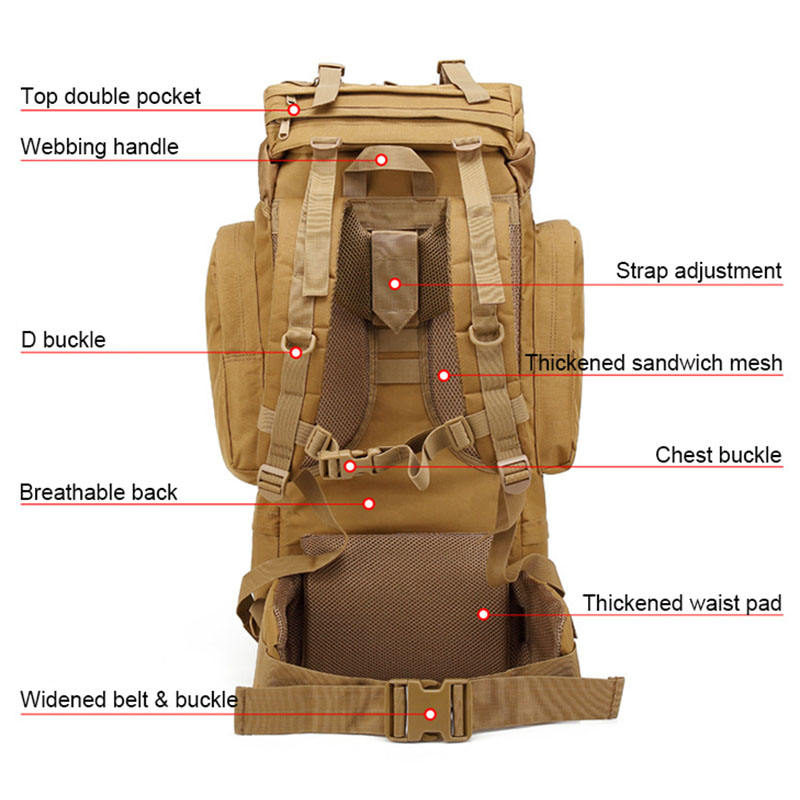 Top double pocket
Webbing handle
Strap adjustment
D buckle
Thickened sandwich mesh
Chest buckle
Breathable back
Thickened waist pad
Widened belt & buckle