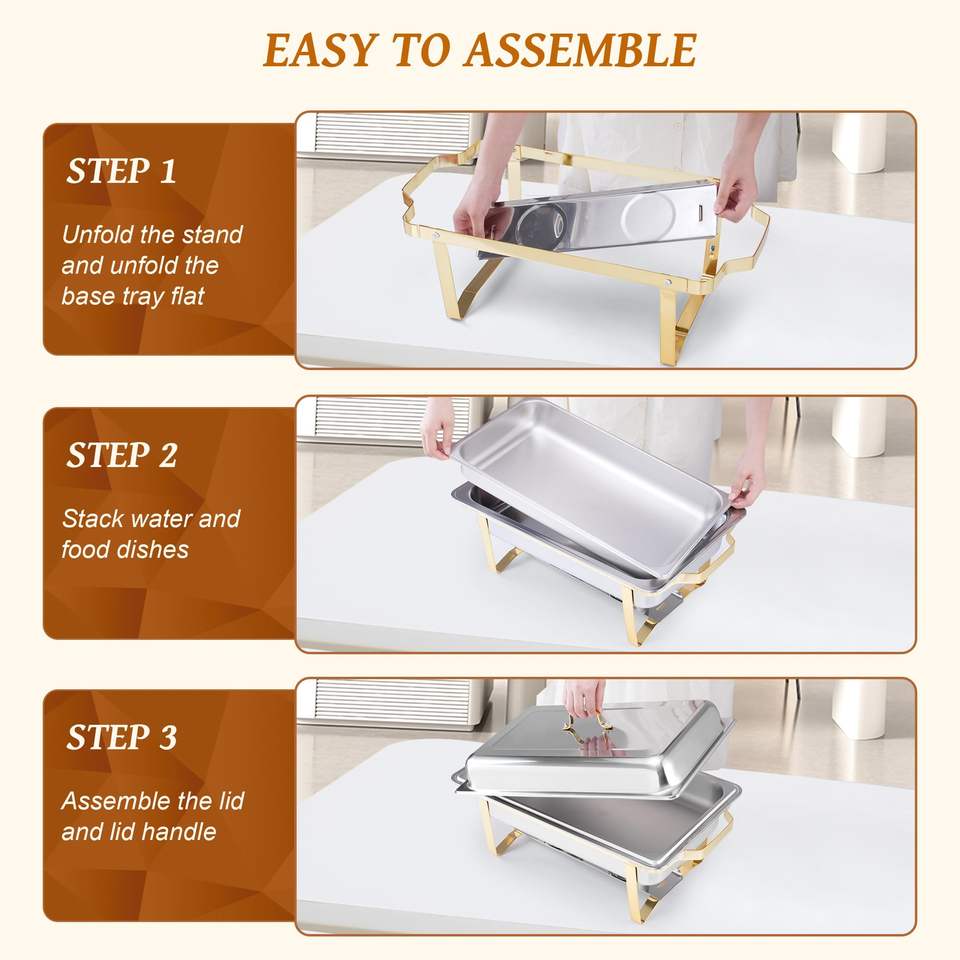 EASY TO ASSEMBLE

STEP 1

Unfold the stand and unfold the base tray flat

STEP 2

Stack water and food dishes

STEP 3

Assemble the lid and lid handle