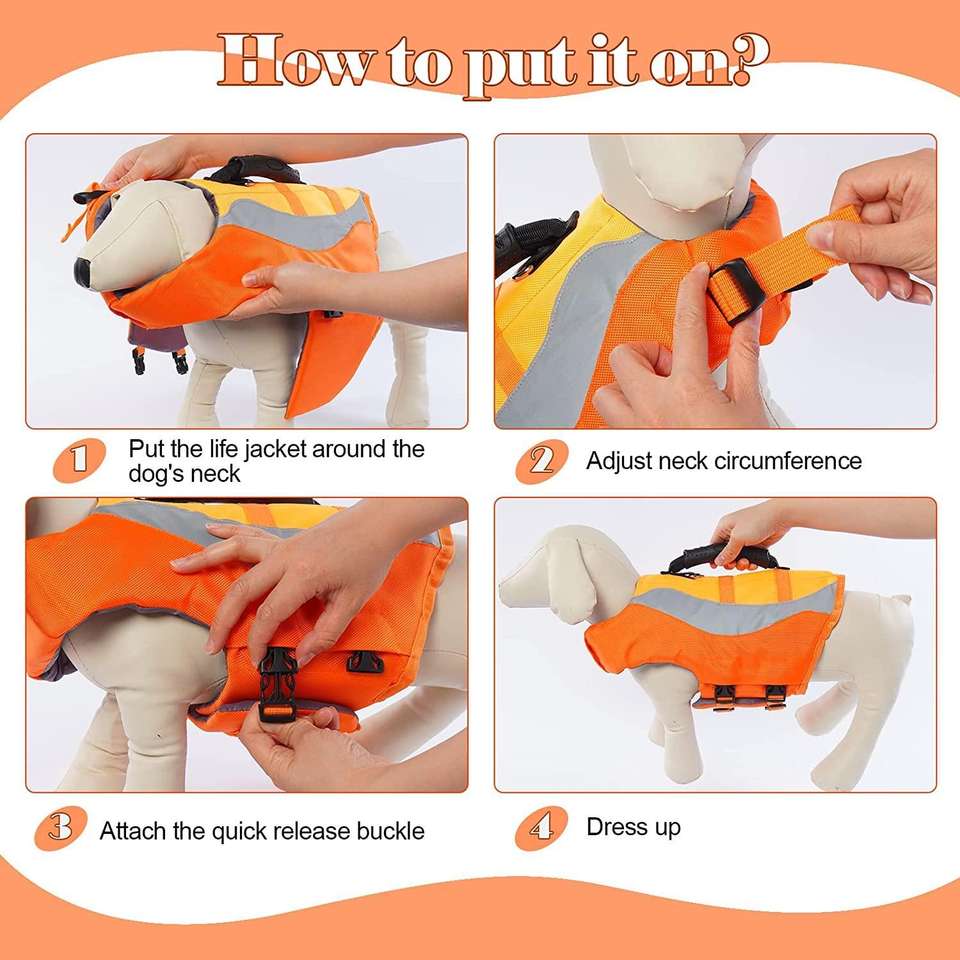 How to put it on?

1 Put the life jacket around the dog's neck

2 Adjust neck circumference

3 Attach the quick release buckle

4 Dress up