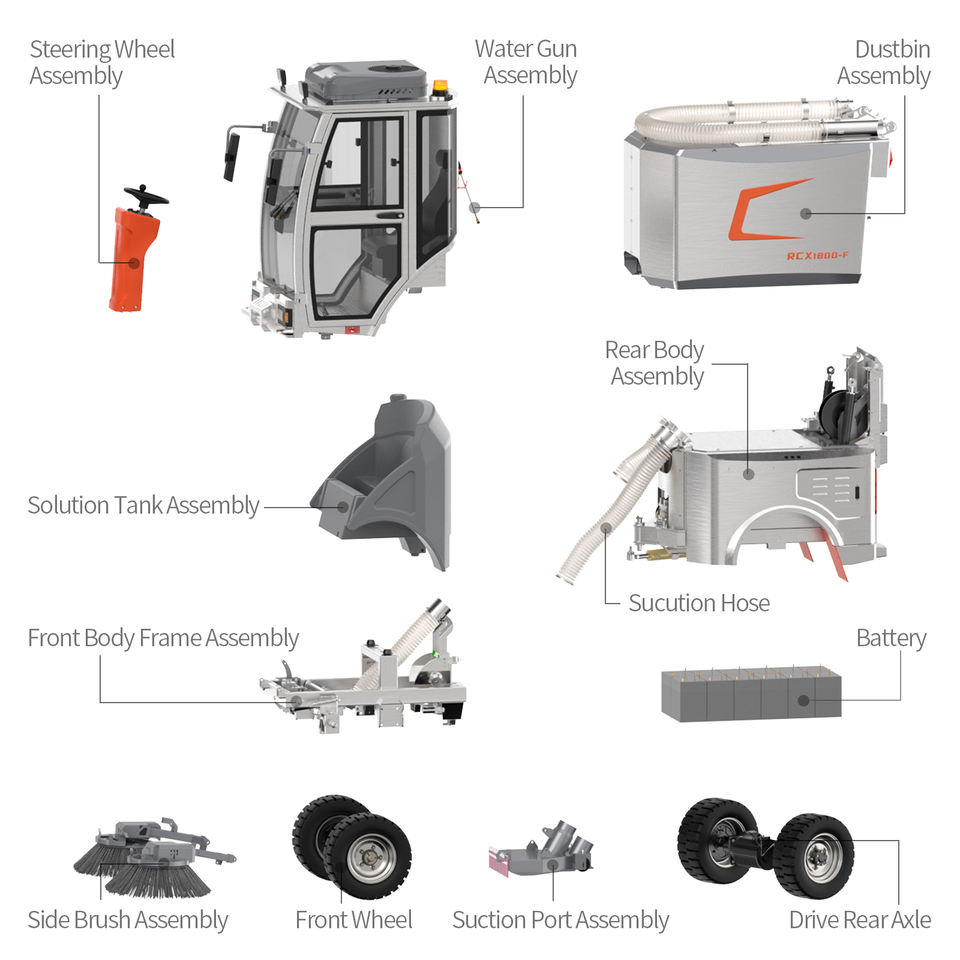 Steering Wheel Assembly

Water Gun Assembly

Dustbin Assembly

RCX1800-F

Rear Body Assembly

Solution Tank Assembly

Sucution Hose

Front Body Frame Assembly

Battery

Side Brush Assembly

Front Wheel

Suction Port Assembly

Drive Rear Axle