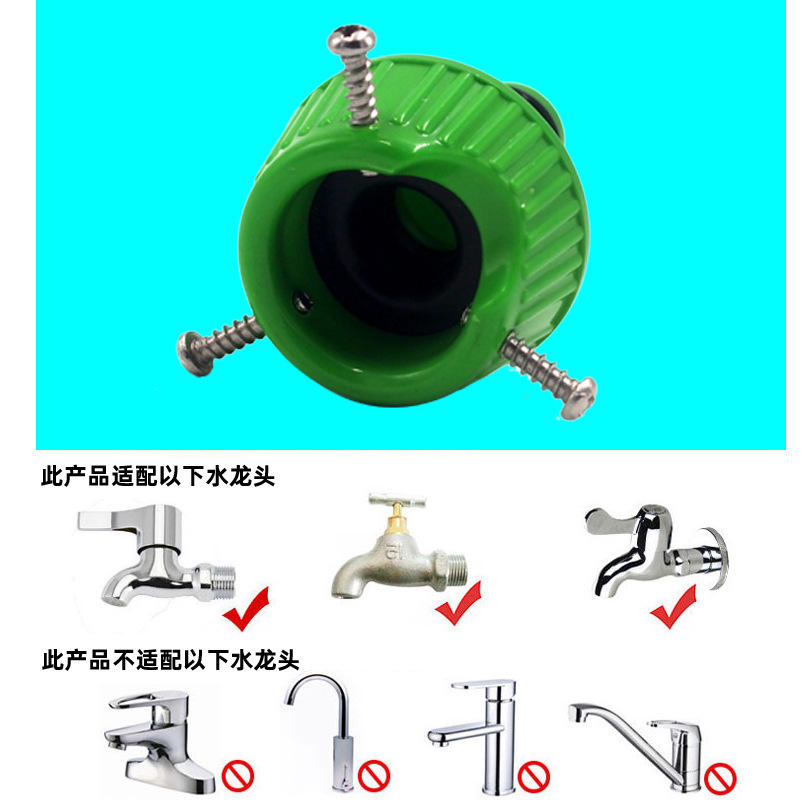 此产品适配以下水龙头

15

此产品不适配以下水龙头