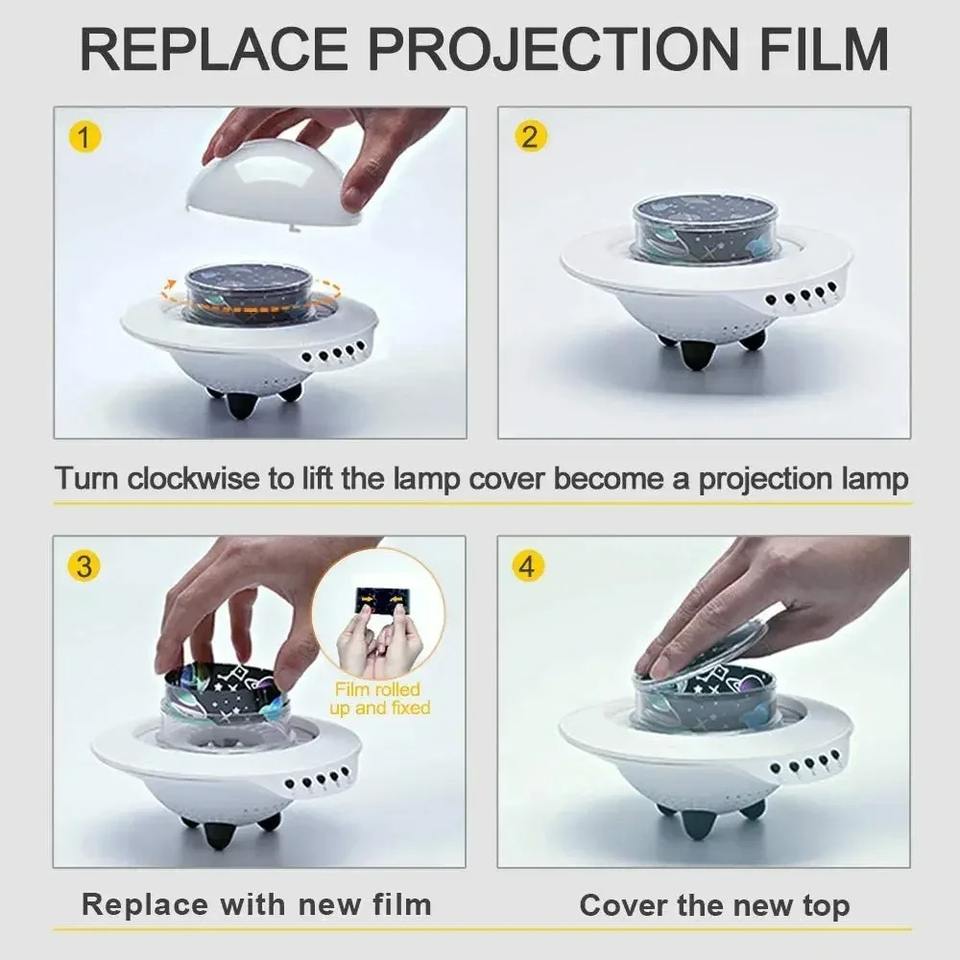 REPLACE PROJECTION FILM

1

2

Turn clockwise to lift the lamp cover become a projection lamp

3

Film rolled up and fixed

4

Replace with new film

Cover the new top