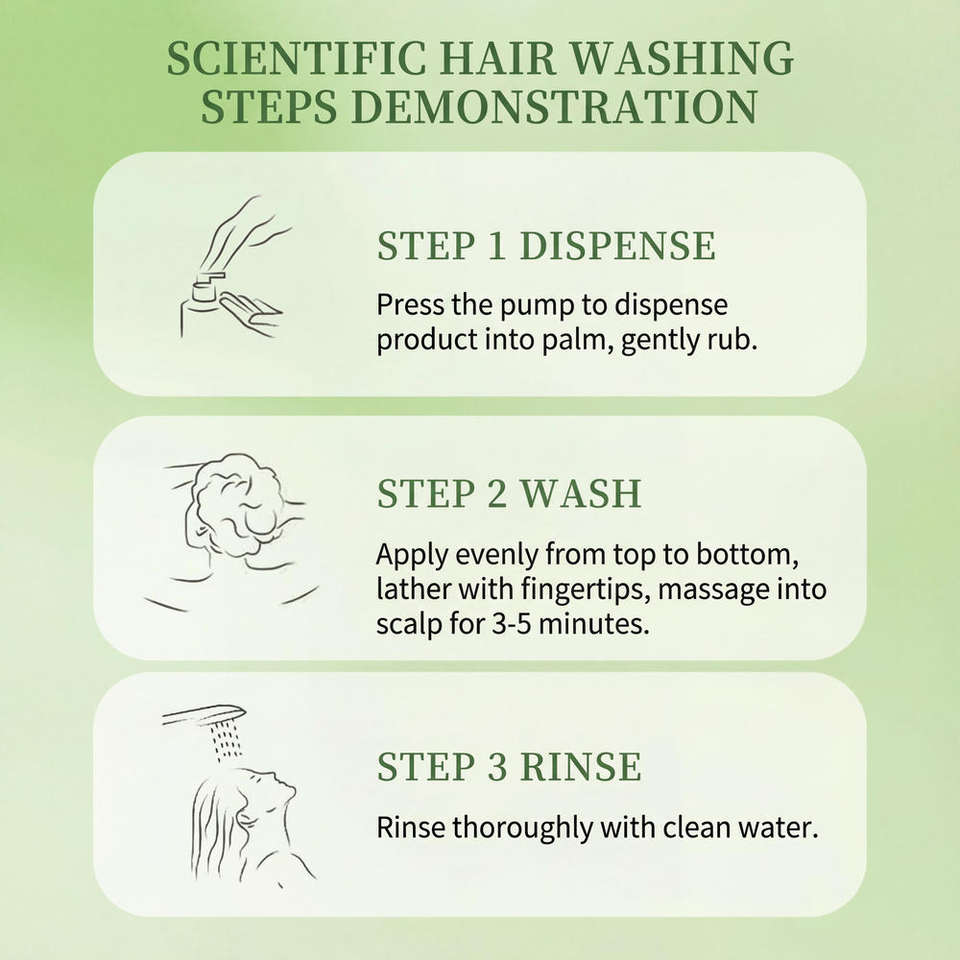 SCIENTIFIC HAIR WASHING STEPS DEMONSTRATION

STEP 1 DISPENSE

Press the pump to dispense product into palm, gently rub.

STEP 2 WASH

Apply evenly from top to bottom, lather with fingertips, massage into scalp for 3-5 minutes.

STEP 3 RINSE

Rinse thoroughly with clean water.