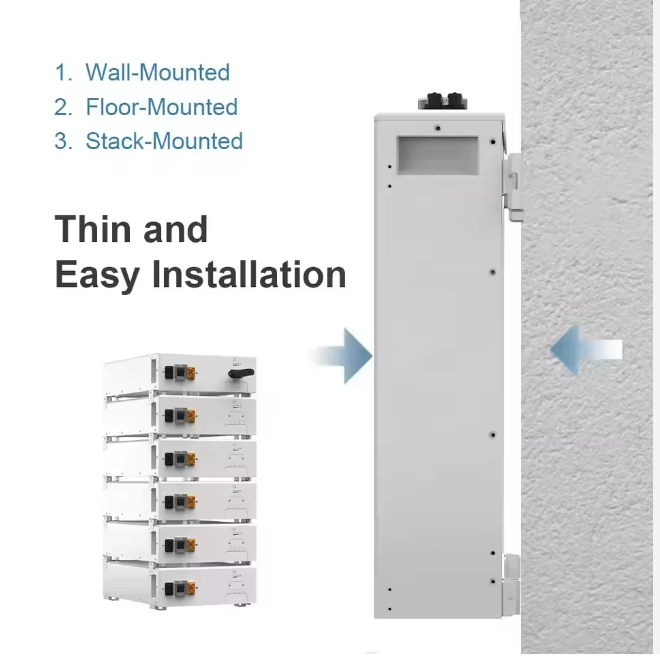 1. Wall-Mounted
2. Floor-Mounted
3. Stack-Mounted

Thin and Easy Installation