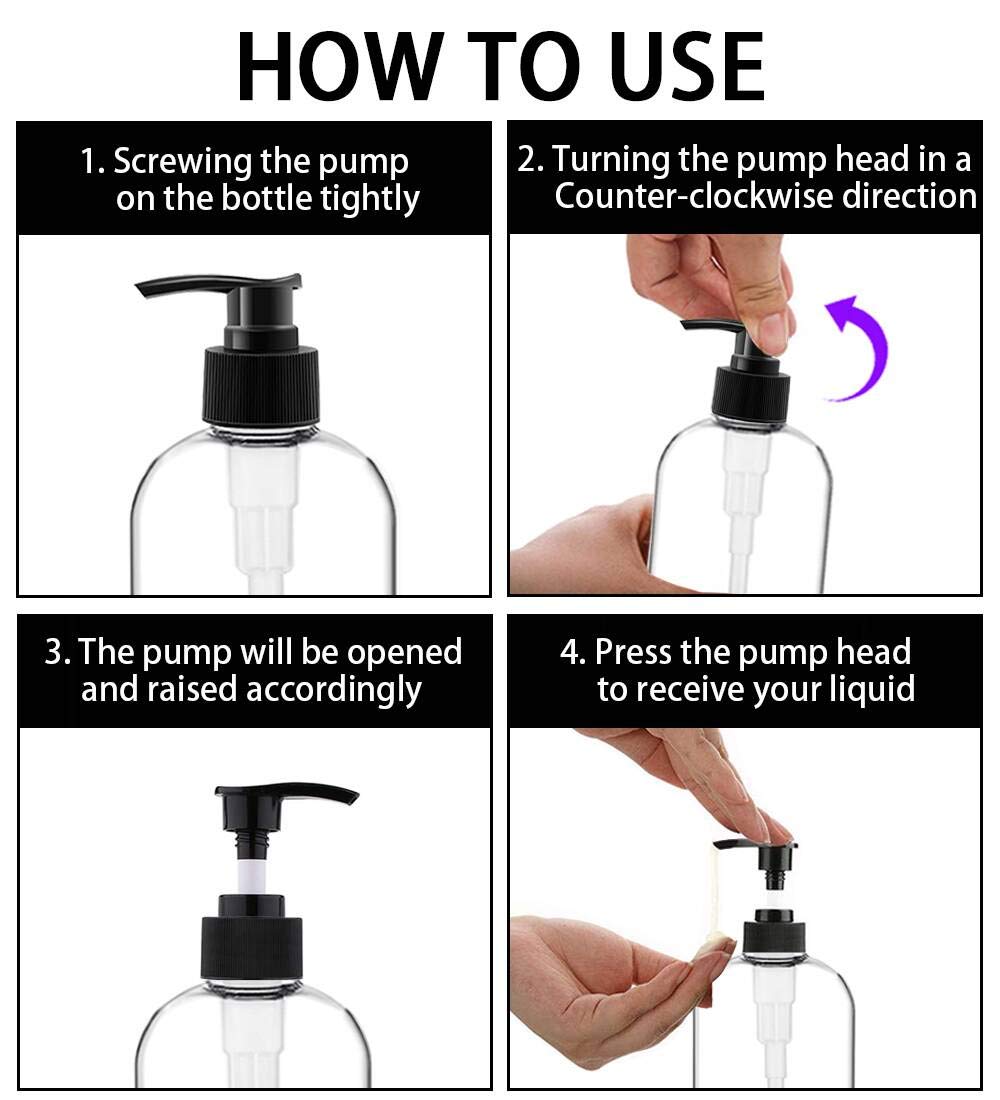 HOW TO USE

1. Screwing the pump on the bottle tightly

2. Turning the pump head in a Counter-clockwise direction

3. The pump will be opened and raised accordingly

4. Press the pump head to receive your liquid