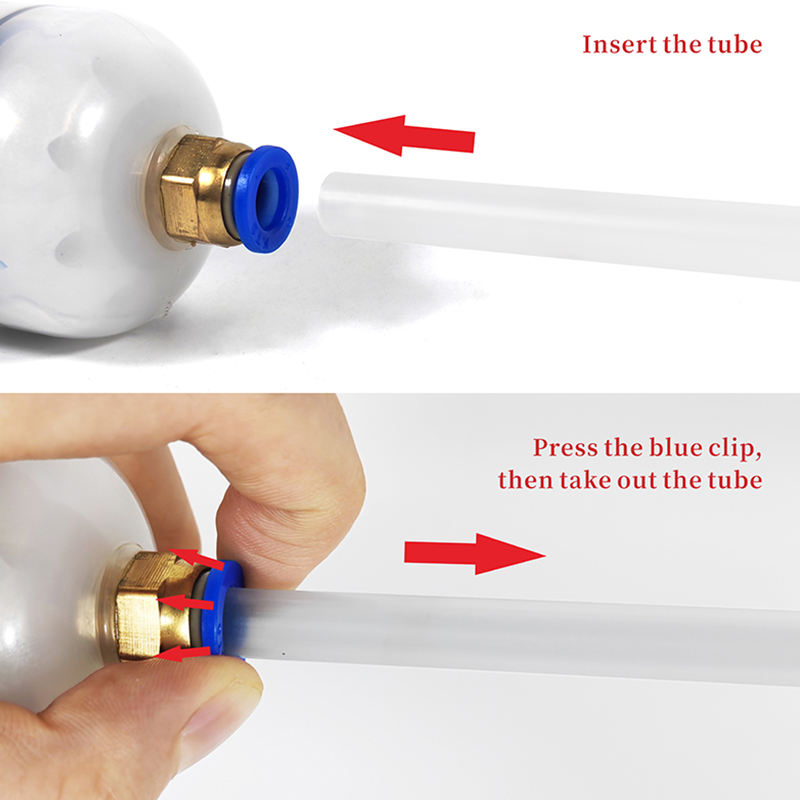 Insert the tube

Press the blue clip, then take out the tube