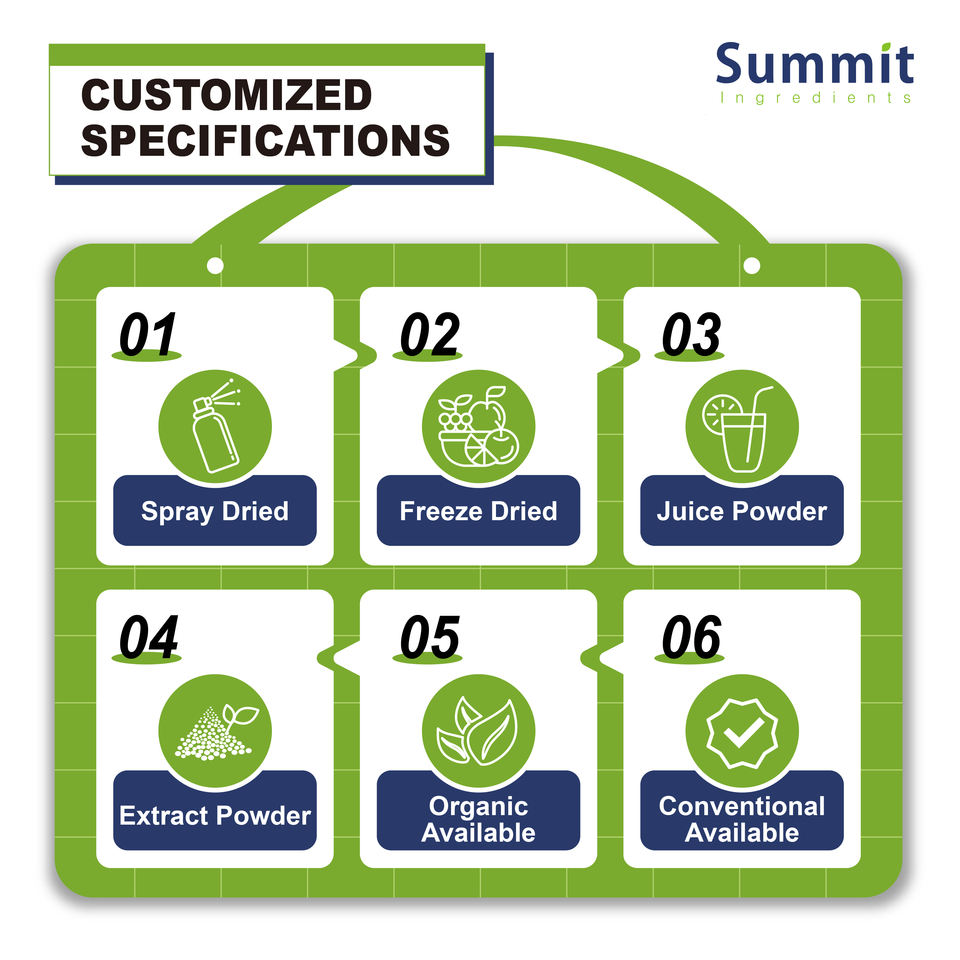 CUSTOMIZED SPECIFICATIONS

Summit
Ingredients

01
Spray Dried

02
Freeze Dried

03
Juice Powder

04
Extract Powder

05
Organic Available

06
Conventional Available