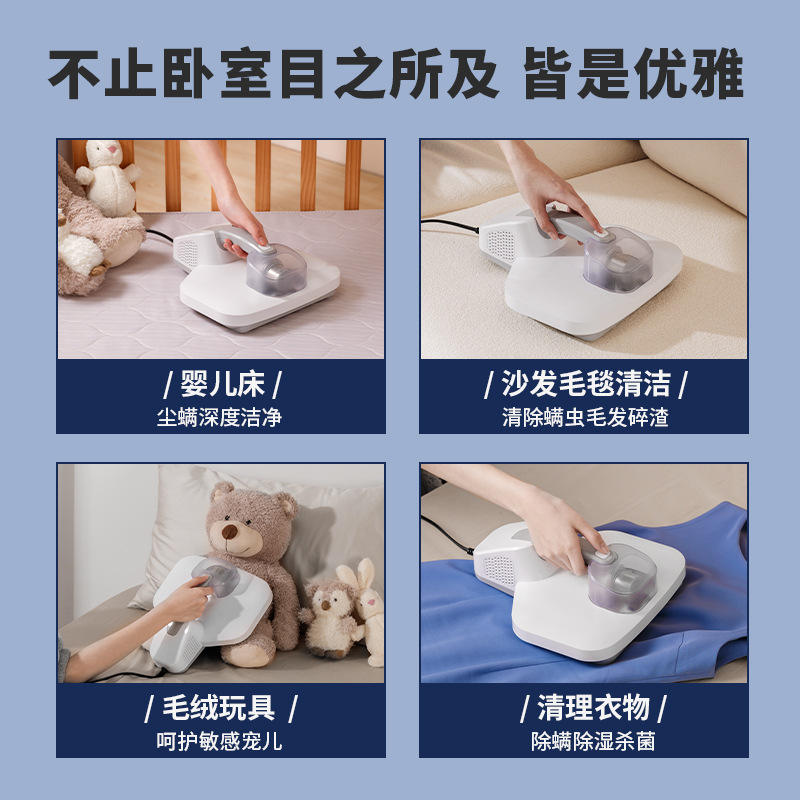 不止卧室目之所及 皆是优雅

/ 婴儿床 /
尘螨深度洁净

/ 沙发毛毯清洁 /
清除螨虫毛发碎渣

/ 毛绒玩具 /
呵护敏感宠儿

/ 清理衣物 /
除螨除湿杀菌