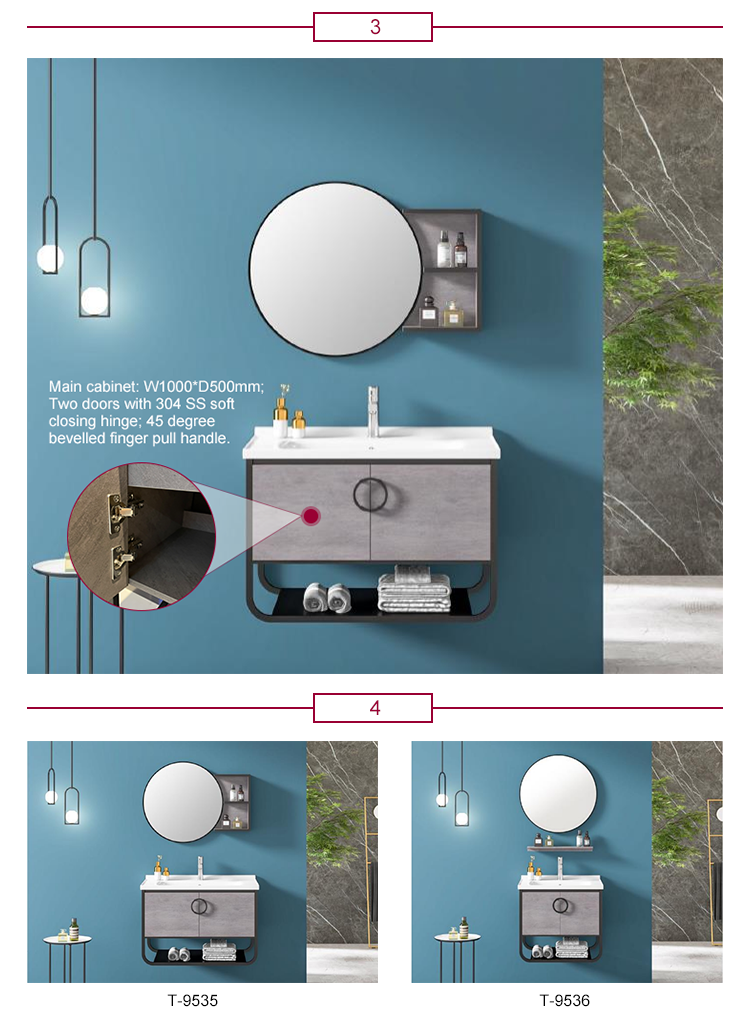 3

Main cabinet: W1000*D500mm; Two doors with 304 SS soft closing hinge; 45 degree bevelled finger pull handle.

4

T-9535

T-9536