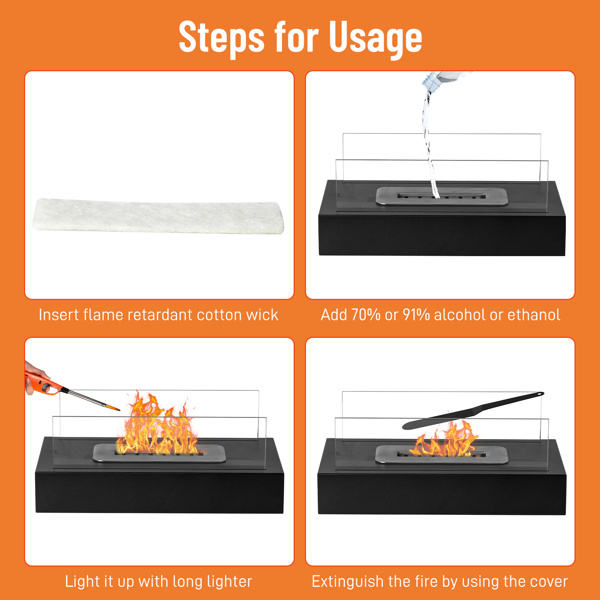 Steps for Usage

Insert flame retardant cotton wick

Add 70% or 91% alcohol or ethanol

Light it up with long lighter

Extinguish the fire by using the cover