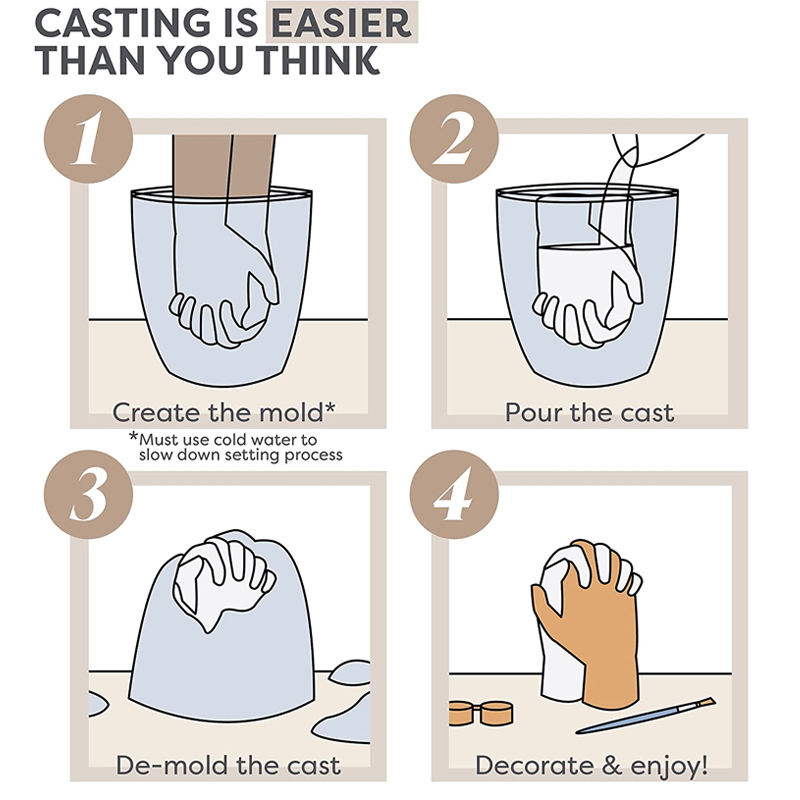 CASTING IS EASIER THAN YOU THINK

1

Create the mold*

*Must use cold water to slow down setting process

2

Pour the cast

3

De-mold the cast

4

Decorate & enjoy!